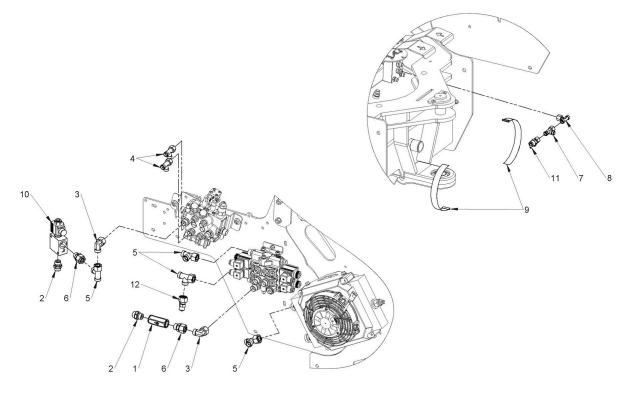 4
10
3
5
12
2
6
5
2
1
6
3
5
11
7
8
9