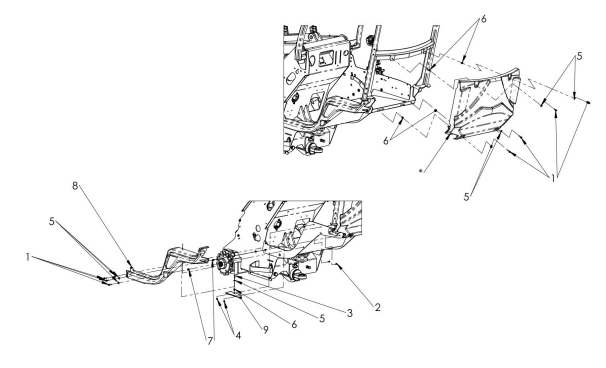 6
5
6
*
5
1
8
5
1
7
4
9
6
5
3
2