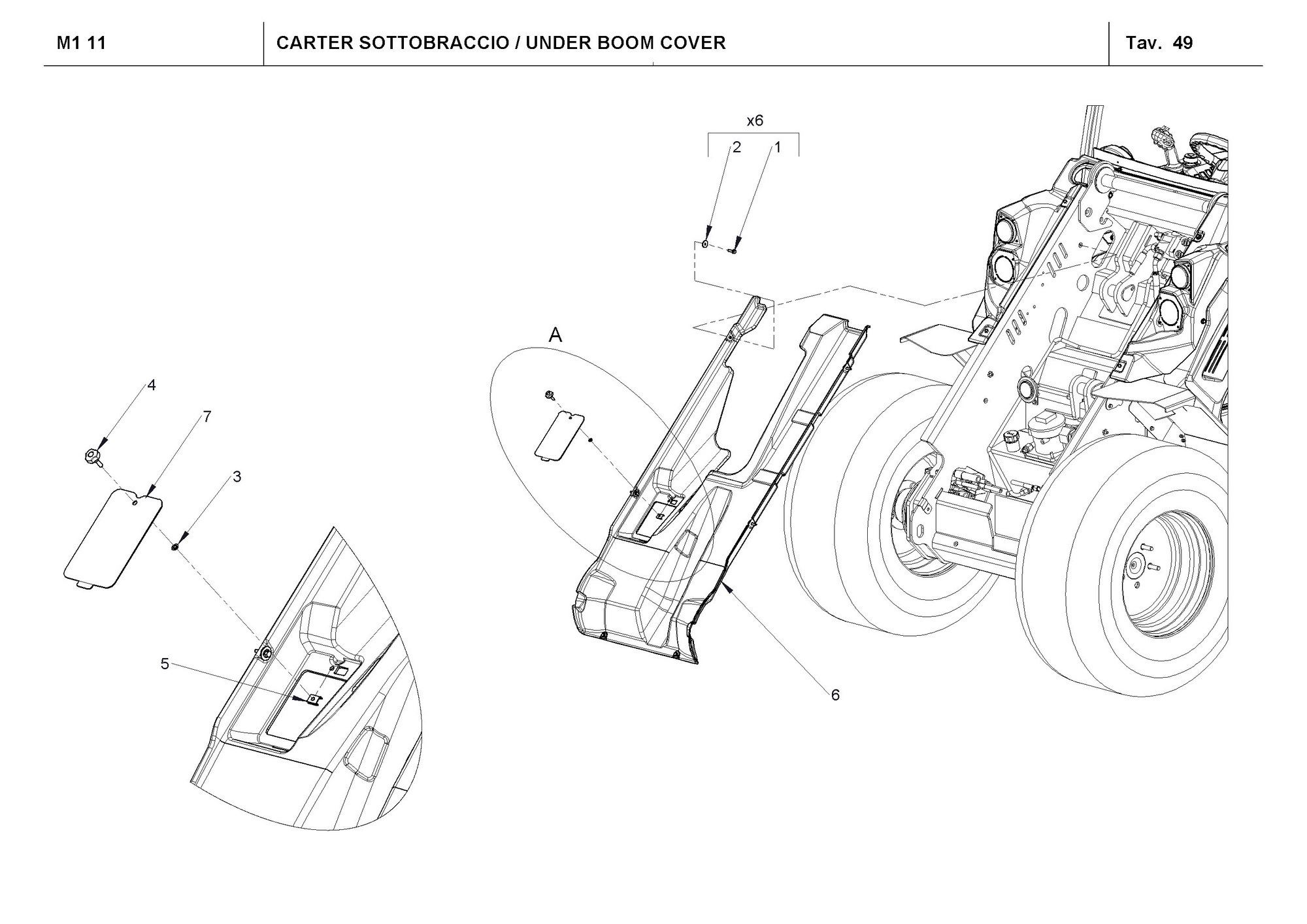 M1 11

CARTER SOTTOBRACCIO / UNDER BOOM COVER

Tav. 49

x6

2

1

A

4

7

3

5

6