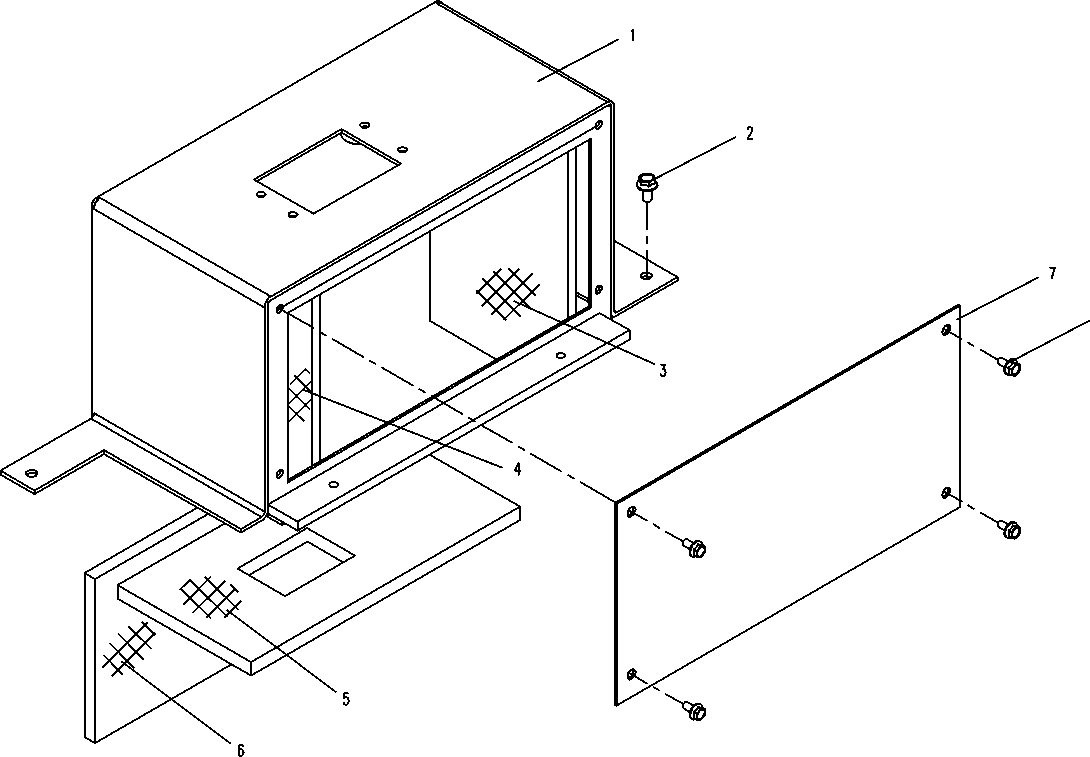 1
2
7
3
4
5
6