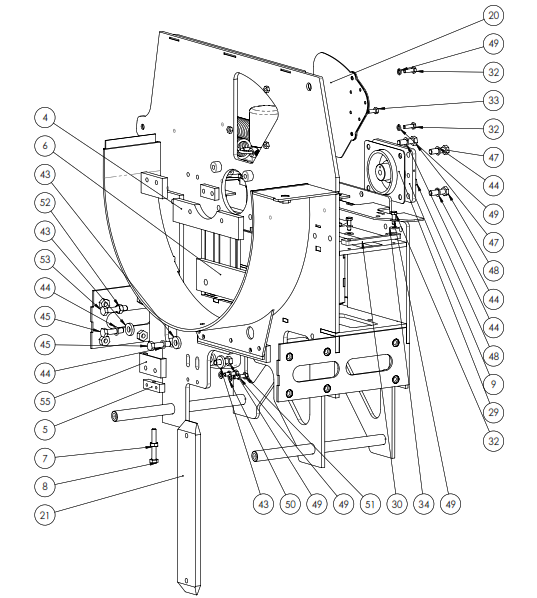 20
49
32
33
32
47
44
49
47
48
44
44
48
9
29
32
4
6
43
52
43
53
44
45
45
44
55
5
7
8
21
43
50
49
49
51
30
34
49