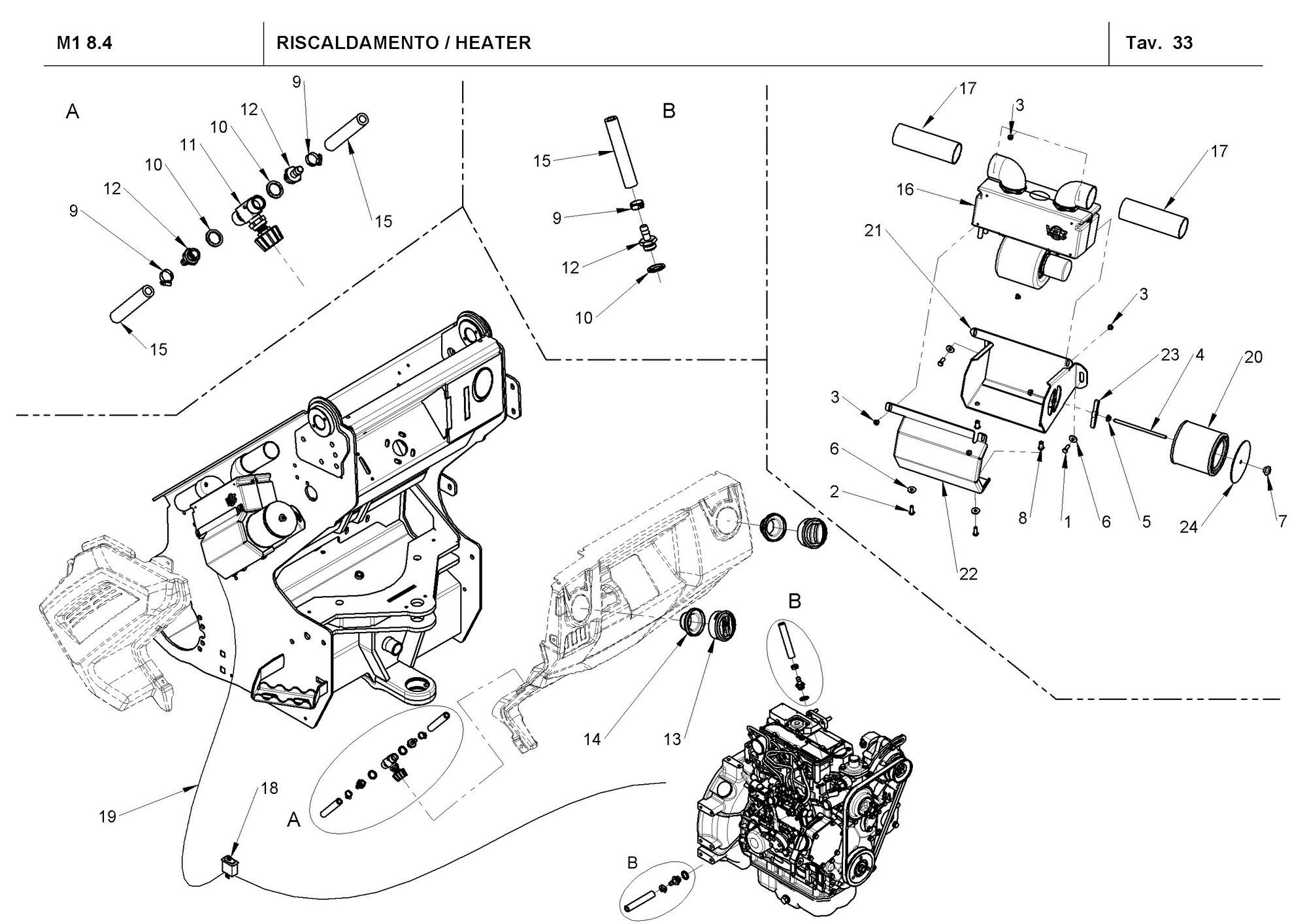 M1 8.4

RISCALDAMENTO / HEATER

Tav. 33

A
9
12
10
11
10
12
9
15
15

B
15
9
12
10

17
3
17
16
21
3
23
4
20
3
6
2
8
1
6
5
24
7
22

B
14
13
19
18
A
B