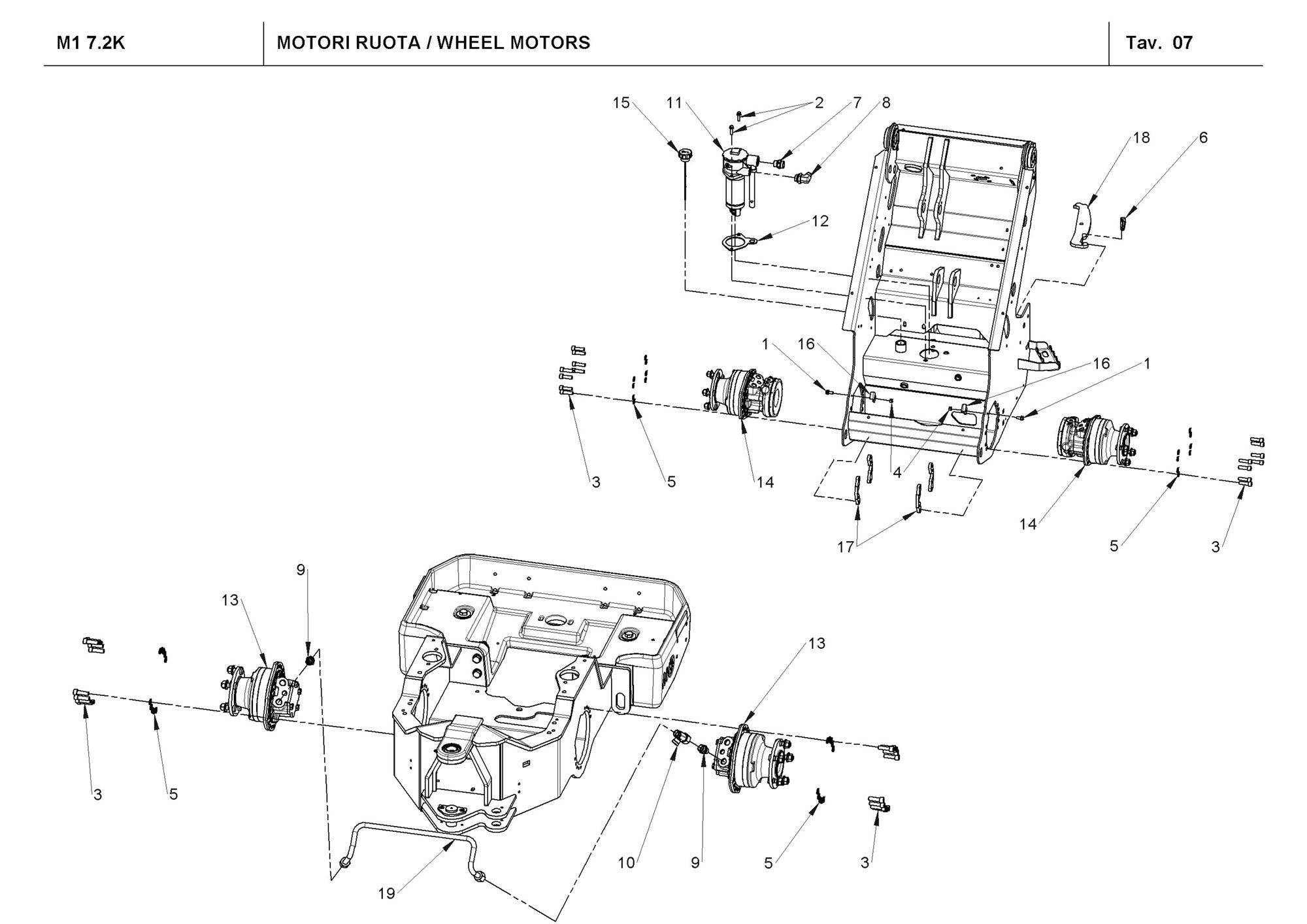 M1 7.2K

MOTORI RUOTA / WHEEL MOTORS

Tav. 07

15 11 2 7 8

18 6

12

1 16 16 1

3 5 14 4 14 5 3

17

9

13

13

3 5

10 9 5 3

19