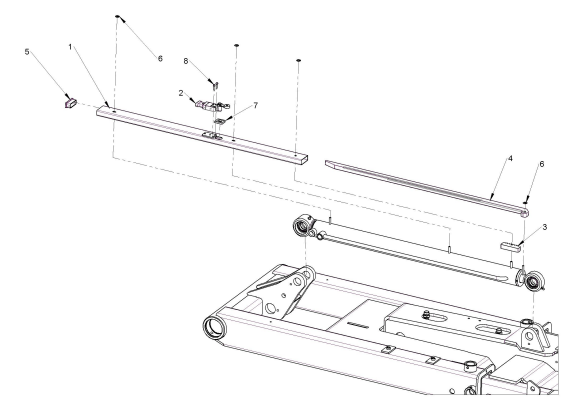 5
1
6
8
2
7
4
6
3