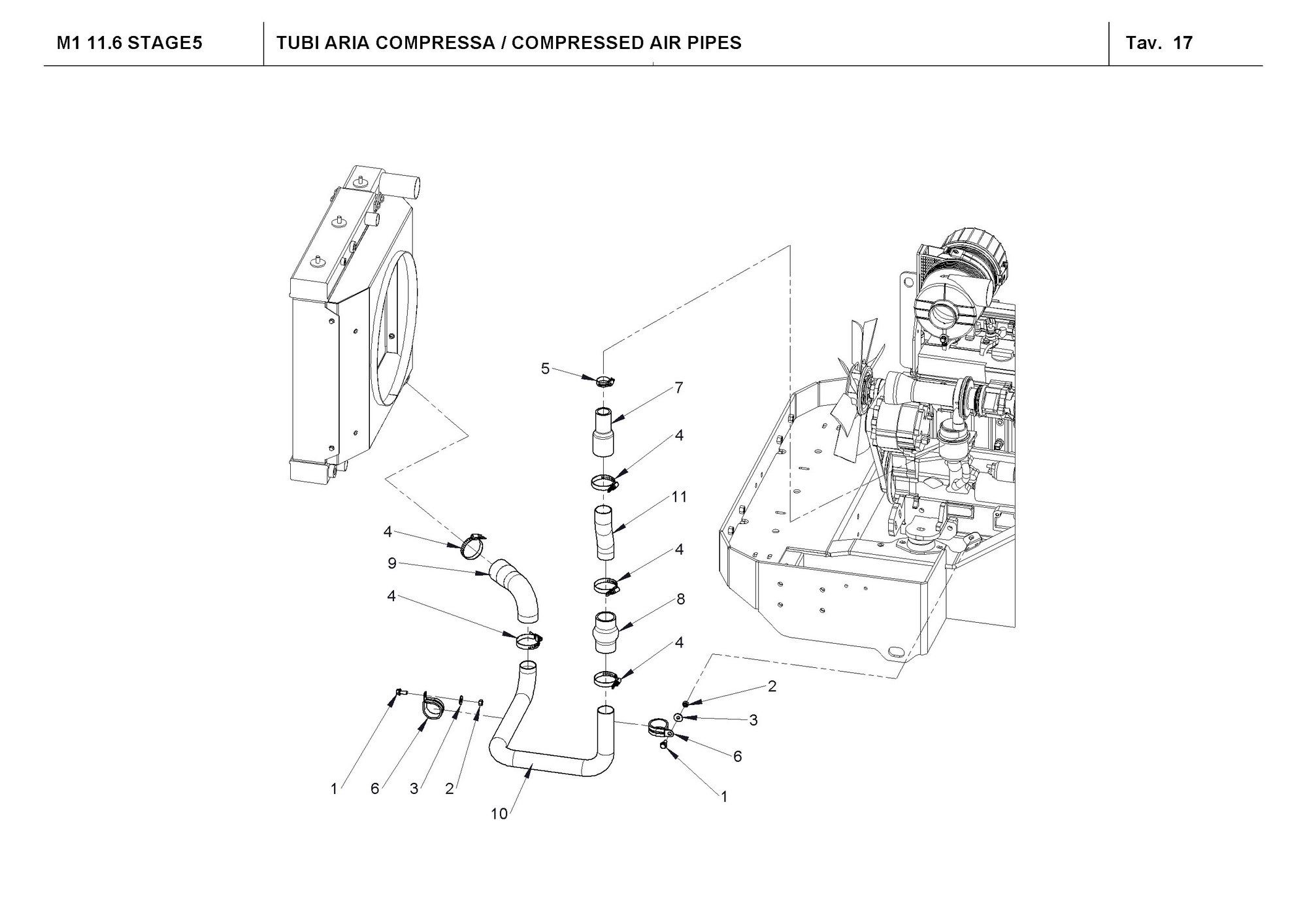 M1 11.6 STAGE5

TUBI ARIA COMPRESSA / COMPRESSED AIR PIPES

Tav. 17

5
7
4
11
4
9
4
4
8
4
2
3
6
1
1
6
3
2
10