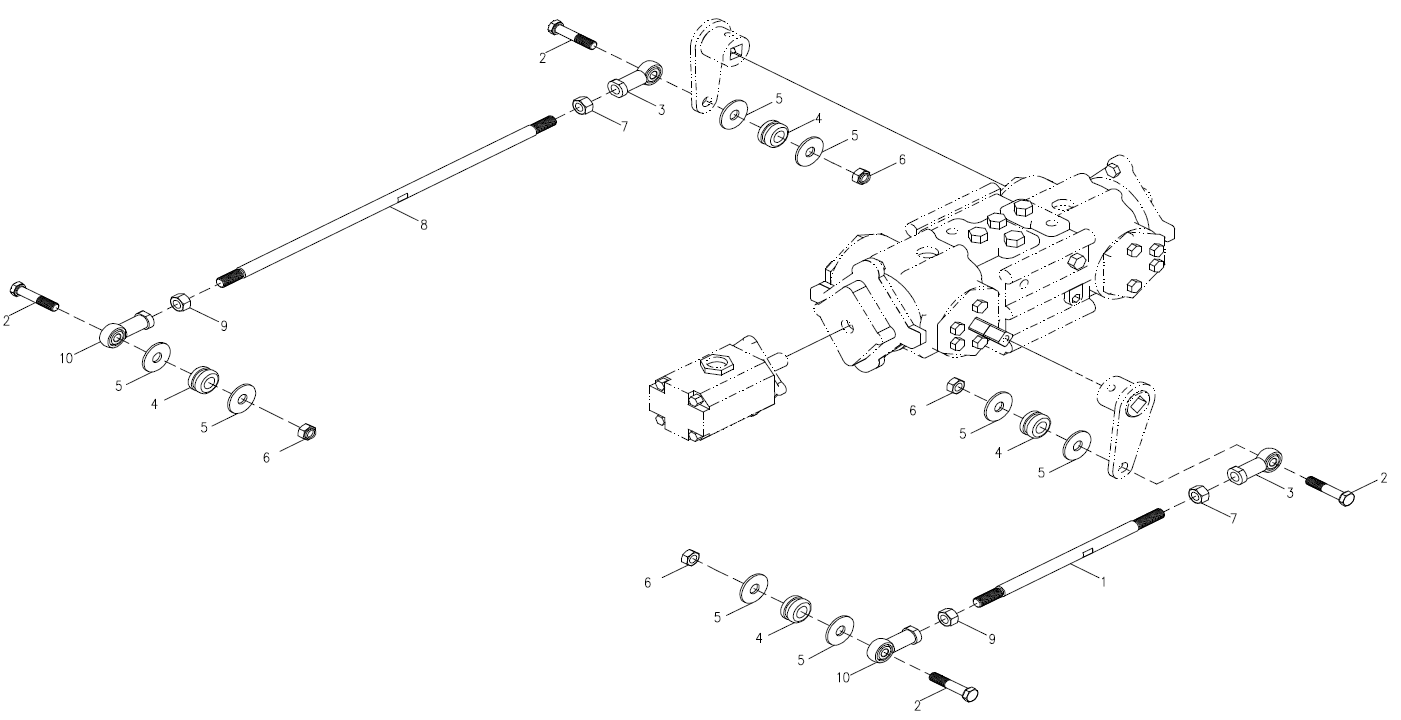 2
3
7
5
4
5
6
8
2
9
10
5
4
5
6
6
5
4
5
3
2
7
1
6
5
4
5
9
10
2