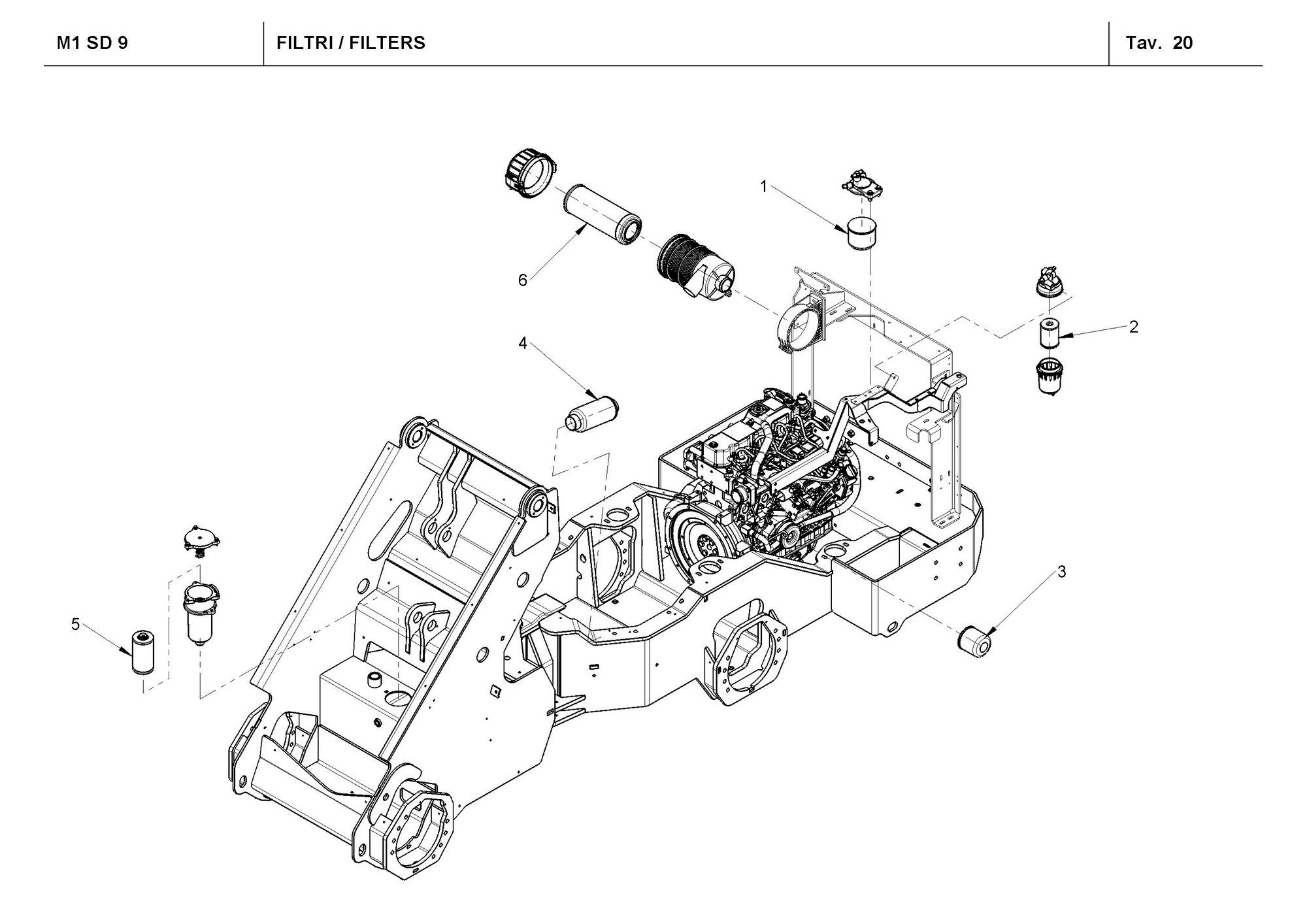 M1 SD 9

FILTRI / FILTERS

Tav. 20

1

6

2

4

3

5