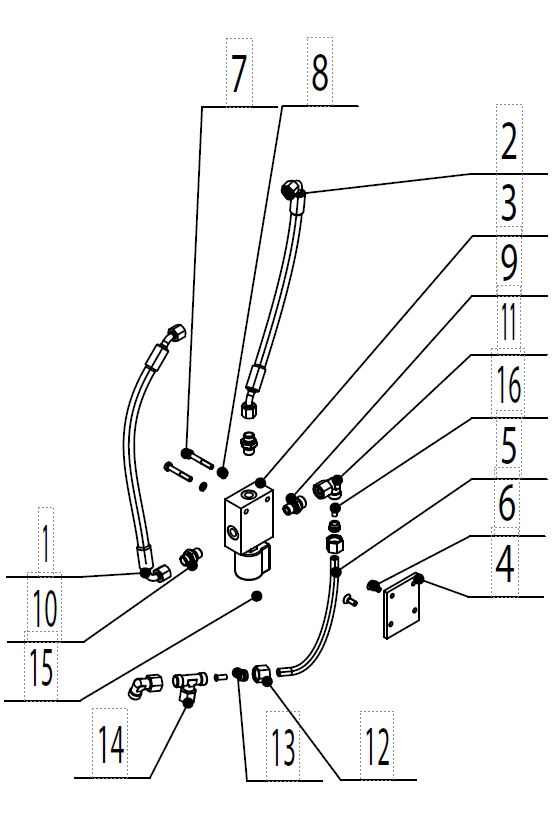 7
8
2
3
9
11
16
5
6
4
1
10
15
14
13
12