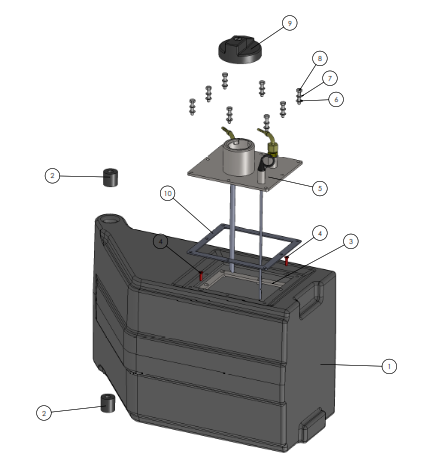 9
8
7
6
2
5
10
4
4
3
1
2