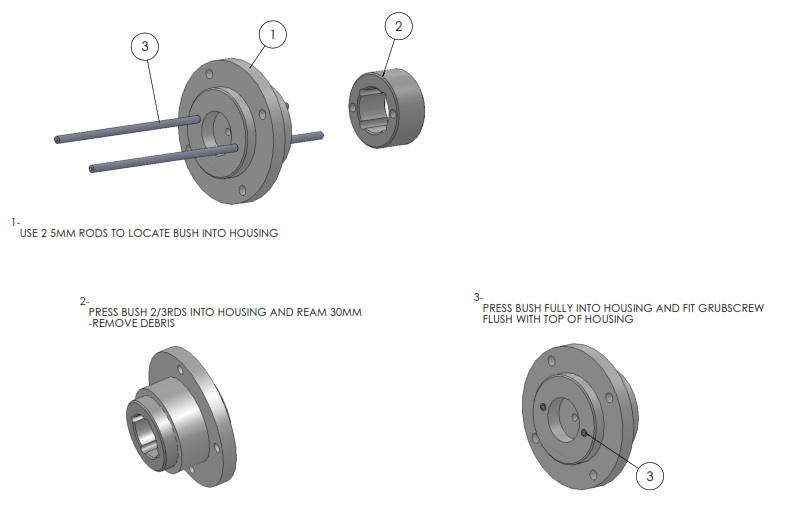 3

1

2

1-
USE 2 5MM RODS TO LOCATE BUSH INTO HOUSING

2-
PRESS BUSH 2/3RDS INTO HOUSING AND REAM 30MM
-REMOVE DEBRIS

3-
PRESS BUSH FULLY INTO HOUSING AND FIT GRUBSCREW FLUSH WITH TOP OF HOUSING

3