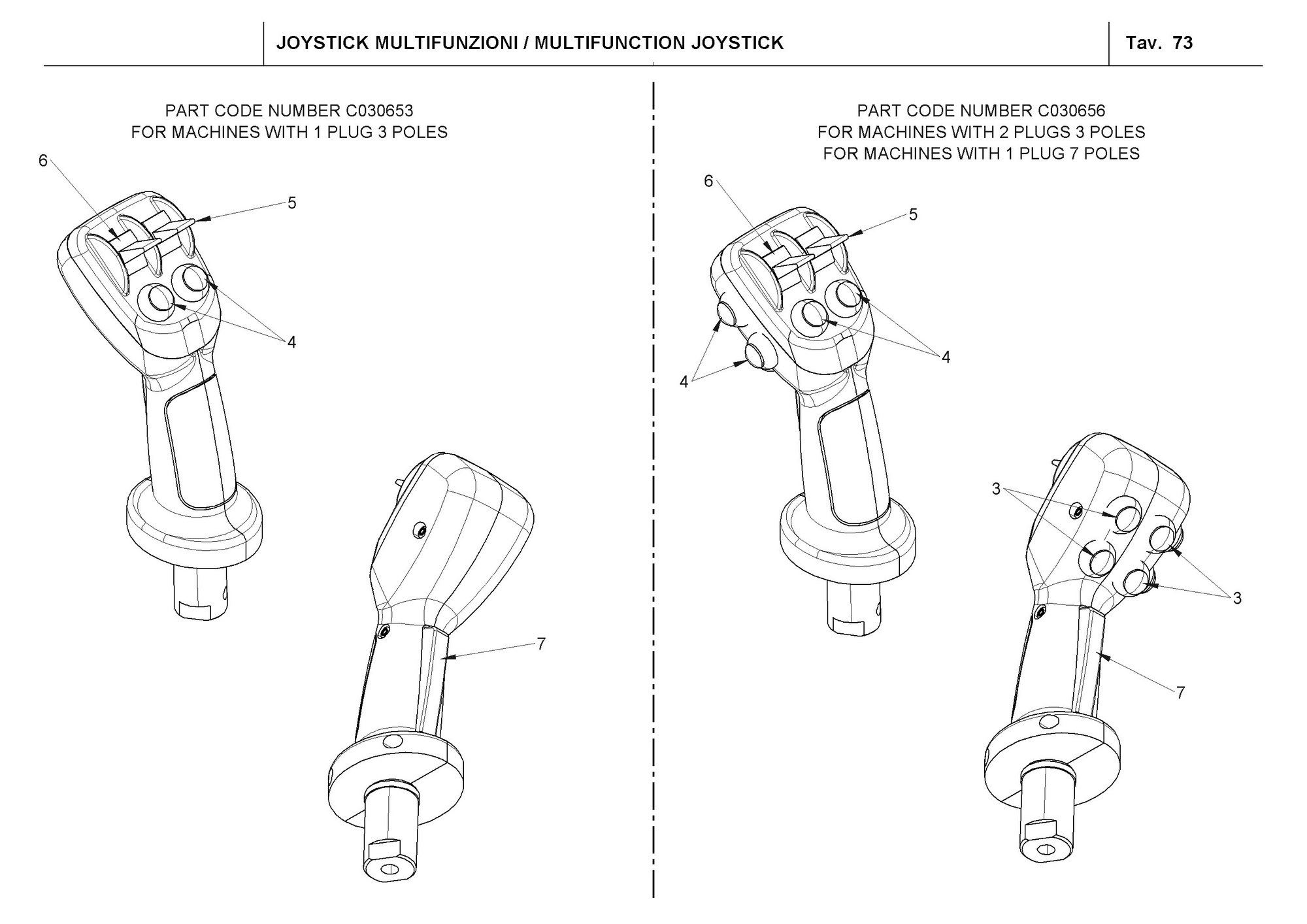 JOYSTICK MULTIFUNZIONI / MULTIFUNCTION JOYSTICK

Tav. 73

PART CODE NUMBER C030653
FOR MACHINES WITH 1 PLUG 3 POLES

6

5

4

7

PART CODE NUMBER C030656
FOR MACHINES WITH 2 PLUGS 3 POLES
FOR MACHINES WITH 1 PLUG 7 POLES

6

5

4

4

3

3

7