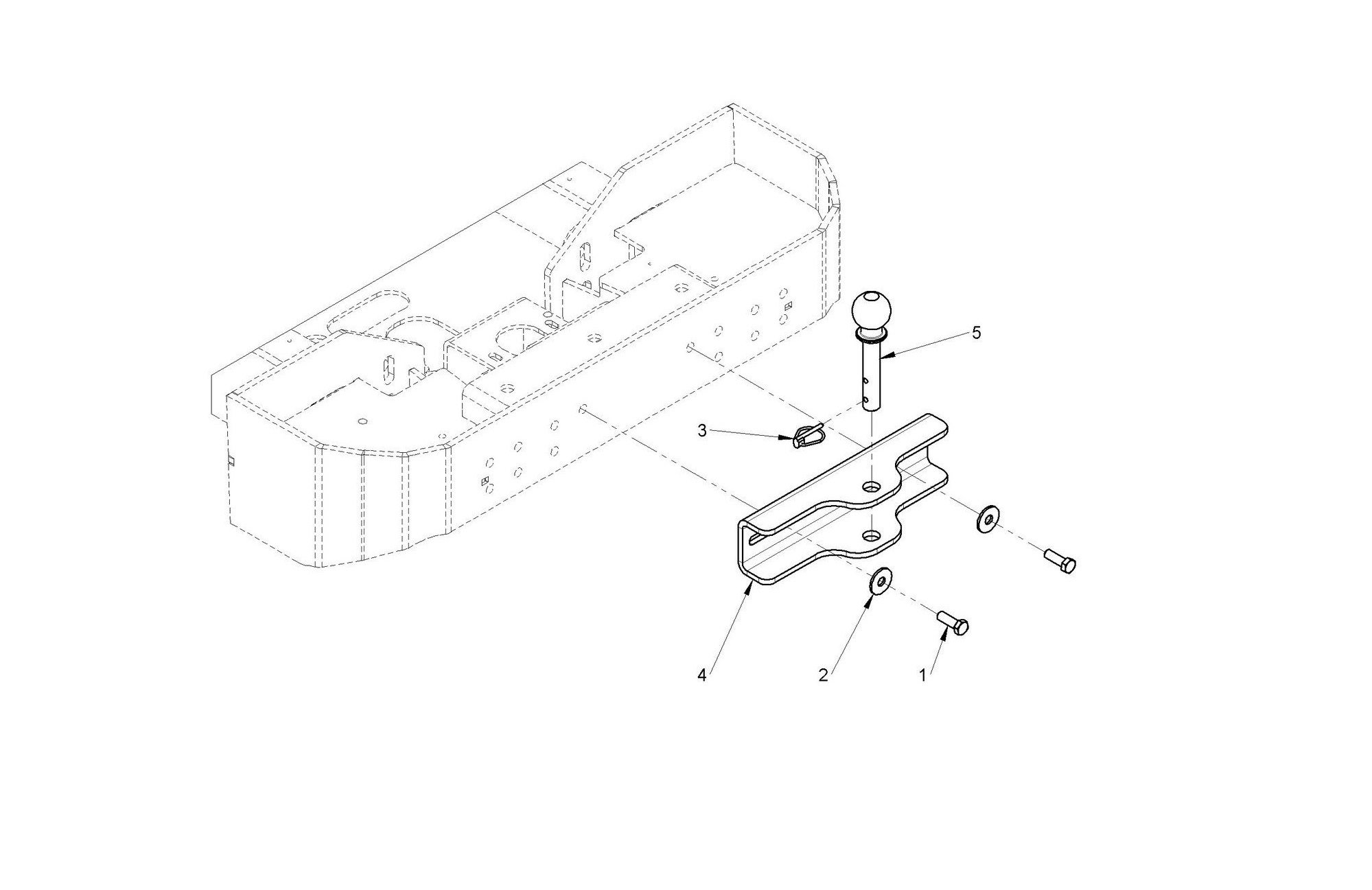 5

3

4

2

1