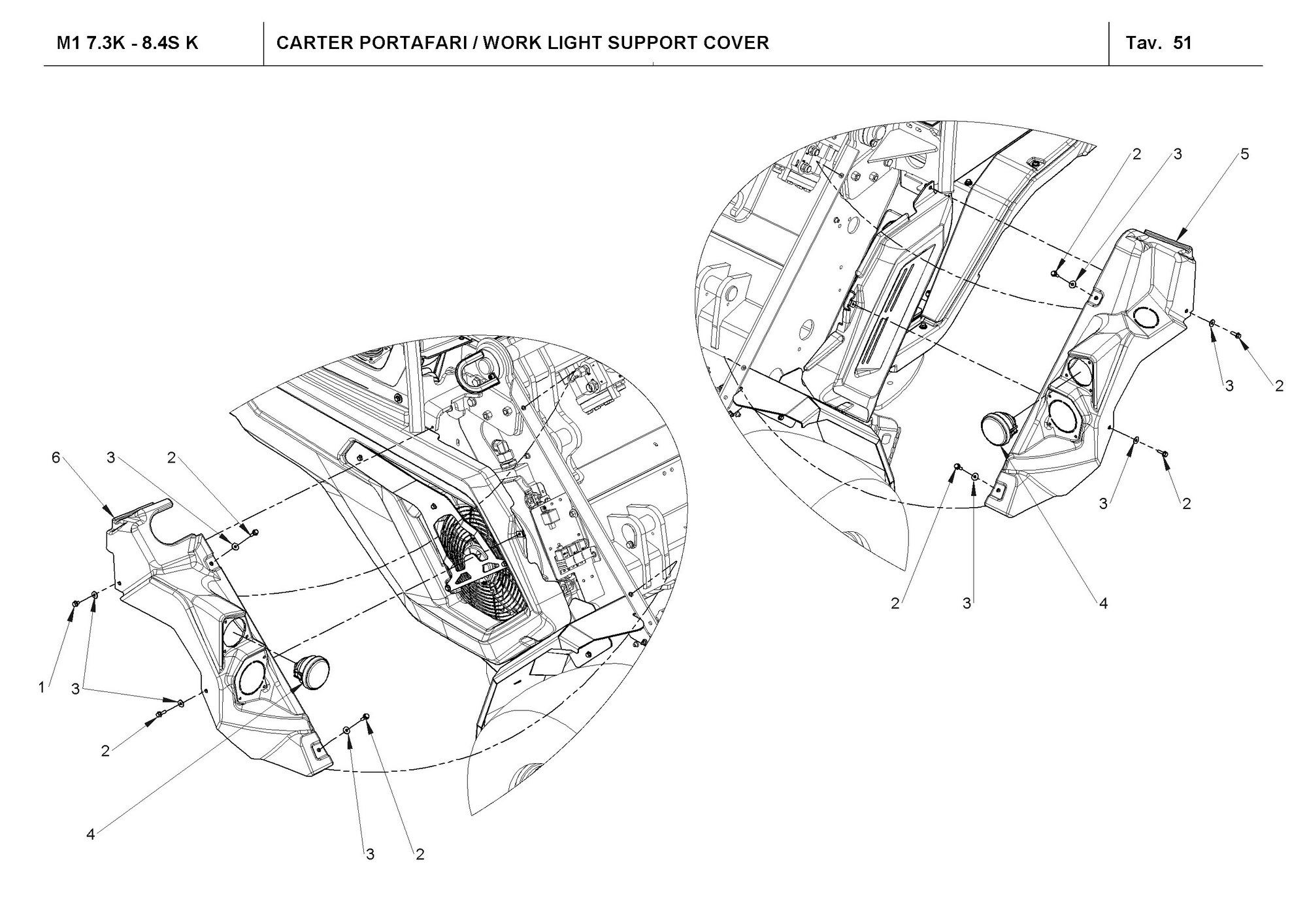 M1 7.3K - 8.4S K

CARTER PORTAFARI / WORK LIGHT SUPPORT COVER

Tav. 51

2 3 5

3 2

3 2

2 3 4

6 3 2

1 3

2

4

3 2