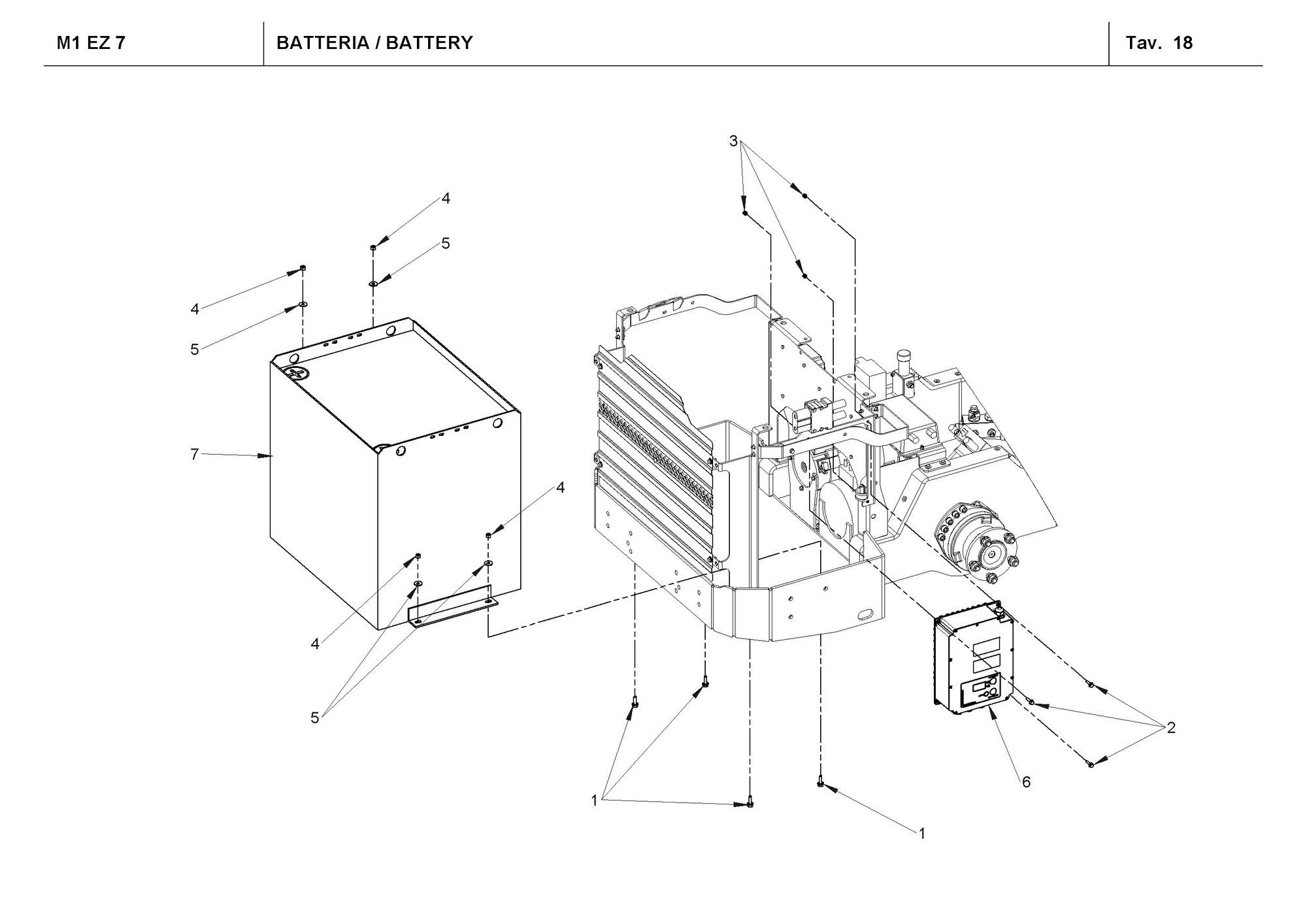 M1 EZ 7

BATTERIA / BATTERY

Tav. 18

3

4

5

4

5

7

4

4

5

1

1

2

6