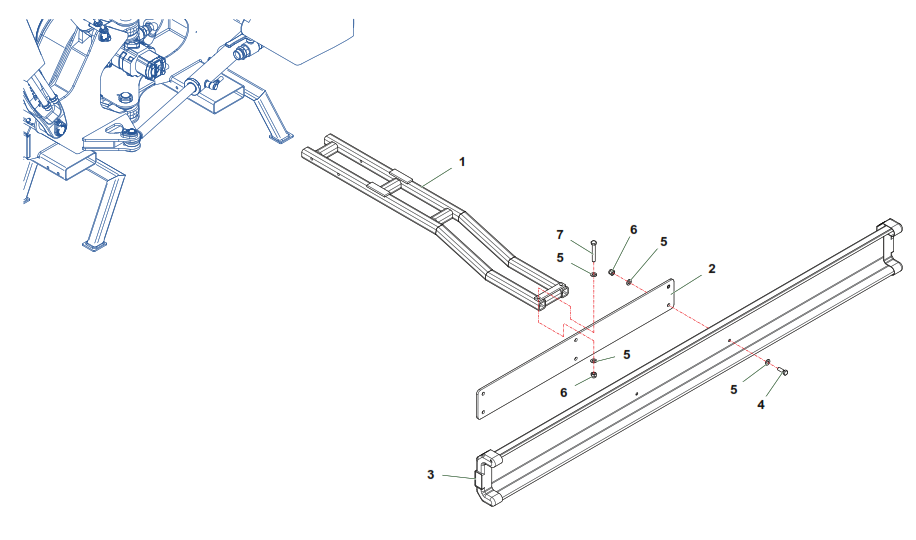 1
7
6
5
5
2
5
6
5
4
3