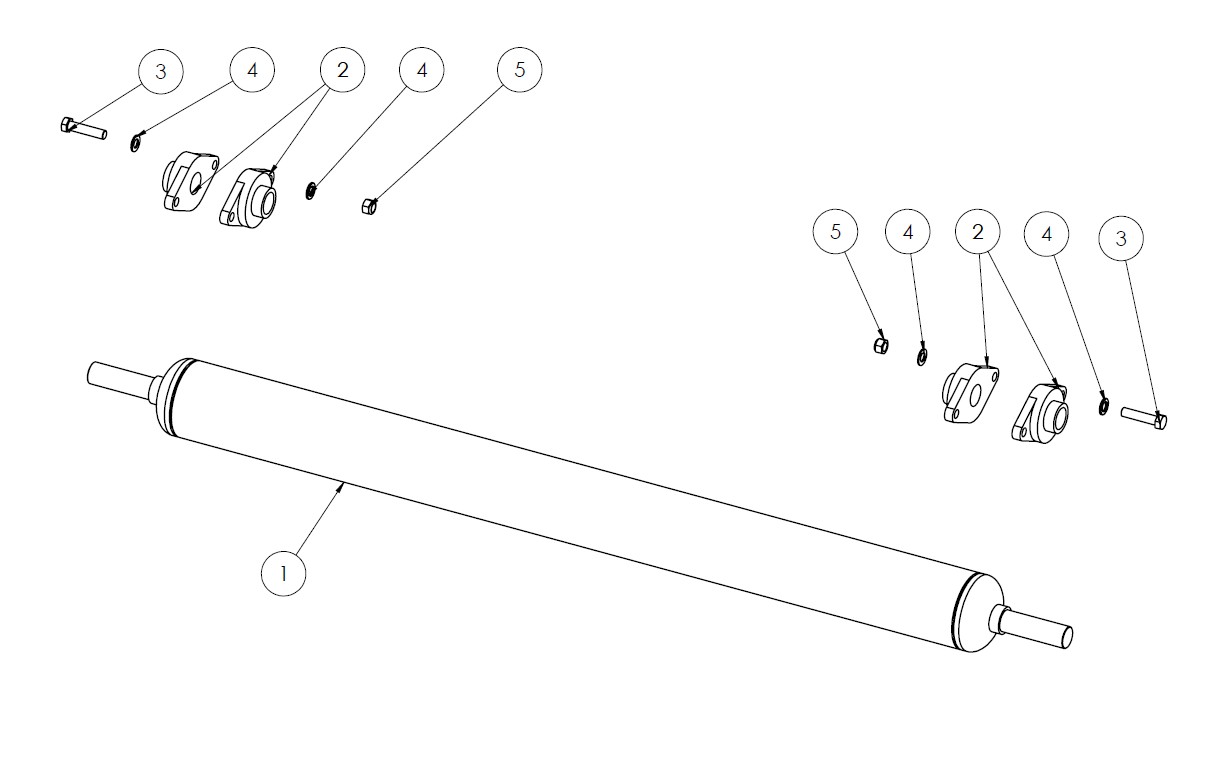 3
4
2
4
5

5
4
2
4
3

1