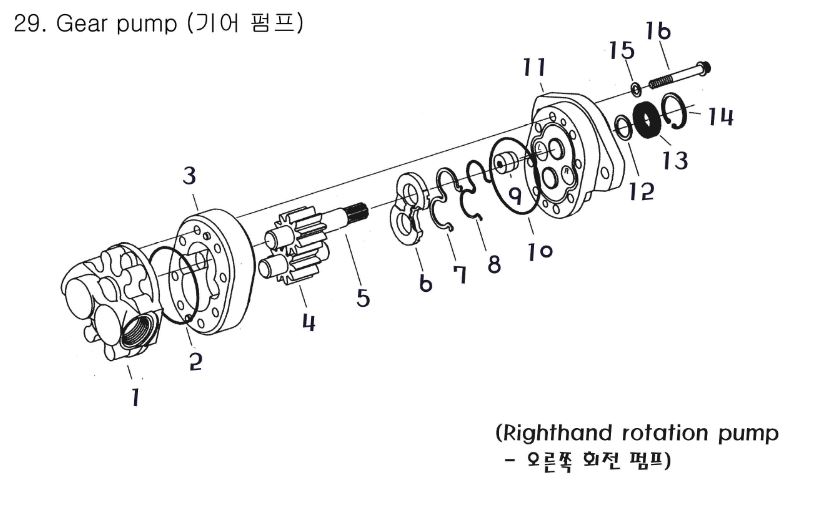 29. Gear pump (기어 펌프)

16
15
11
14
13
12
3
9
10
8
7
6
5
4
2
1

(Righthand rotation pump
- 오른쪽 회전 펌프)