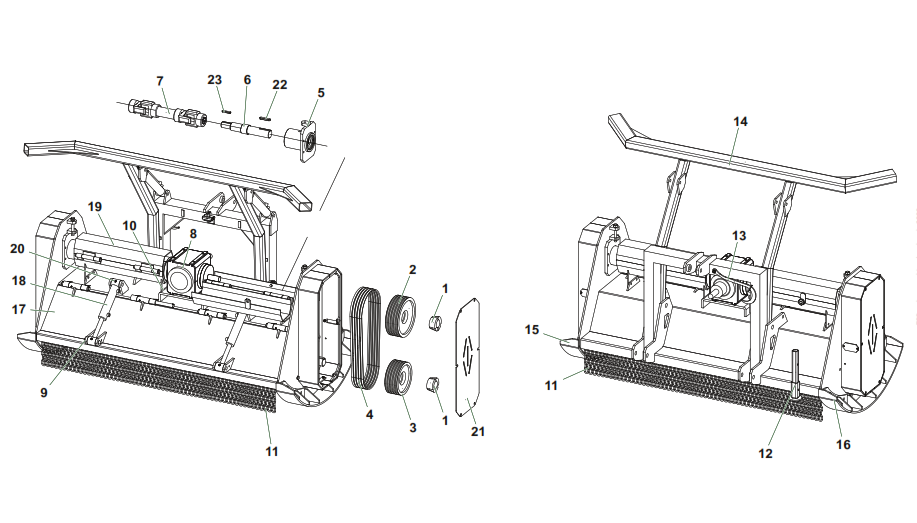 7
23
6
22
5
19
10
8
20
18
17
9
11
2
1
4
3
1
21
14
13
15
11
12
16