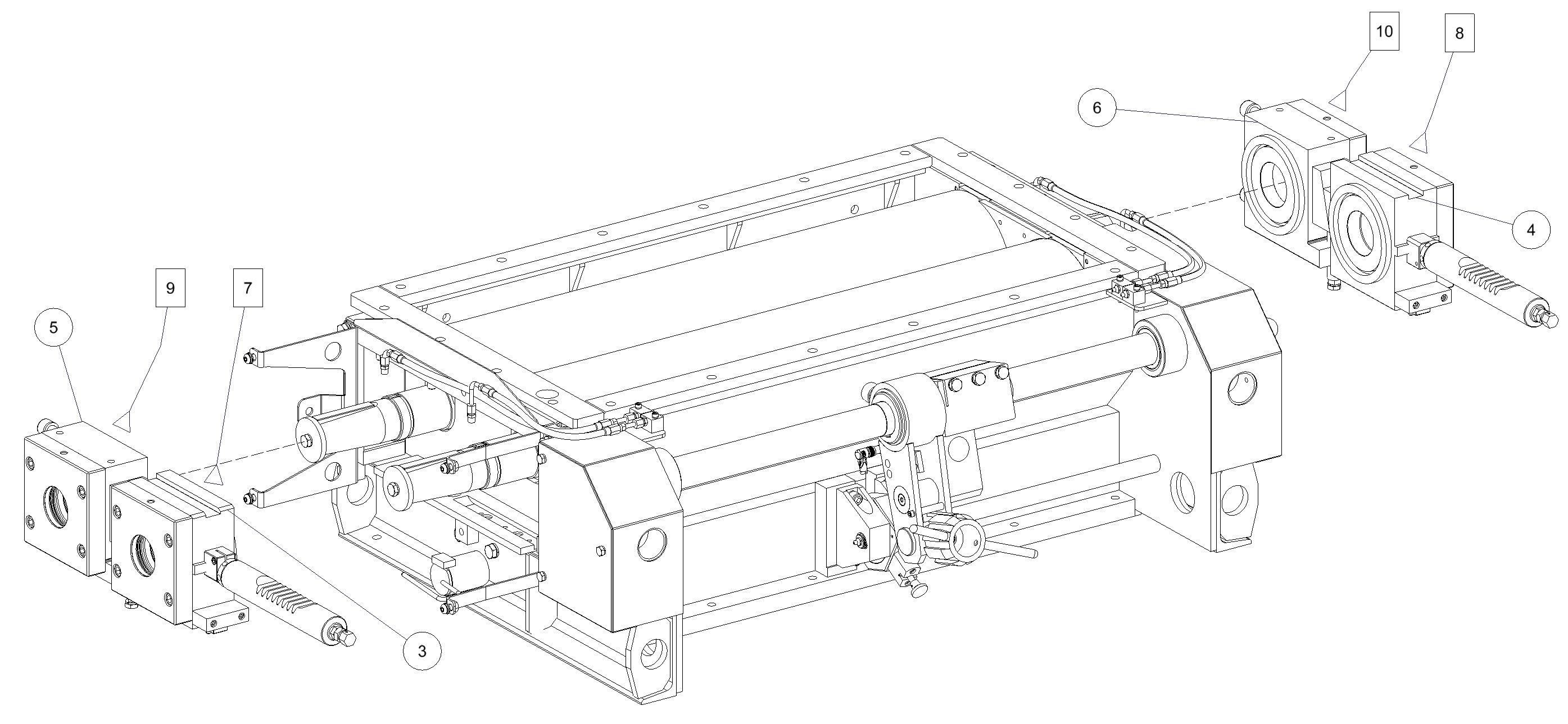 10
8
6
4
9
7
5
3