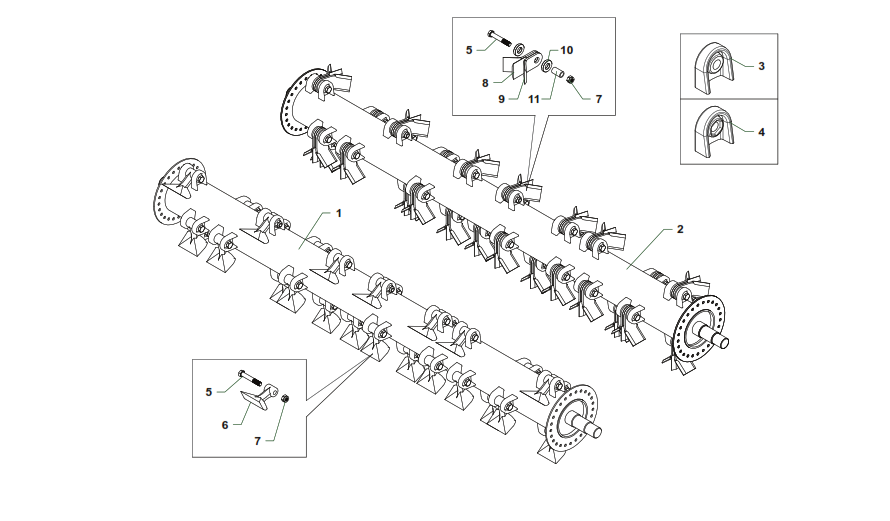 5
10
8
9
11
7
3
4
1
2
5
6
7