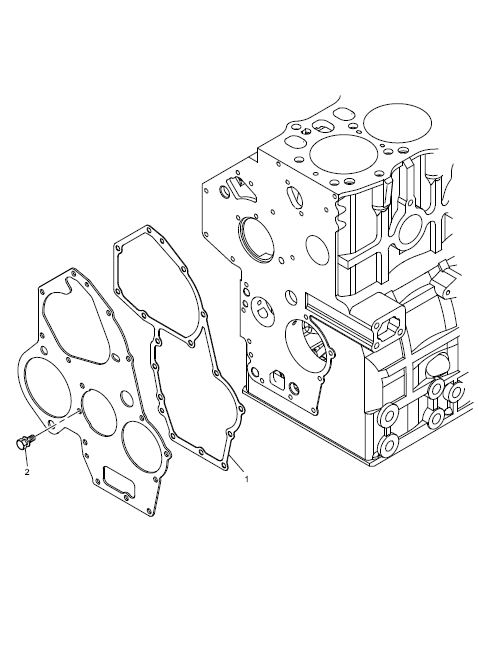 2

1