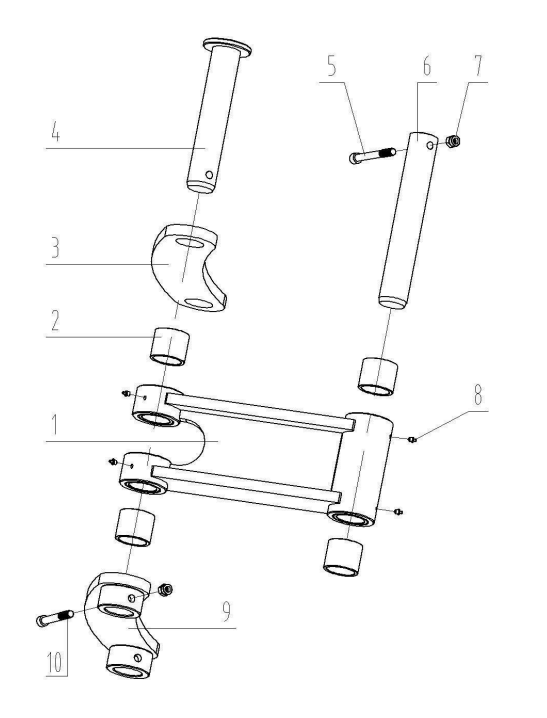 4
5
6
7
3
2
8
1
9
10