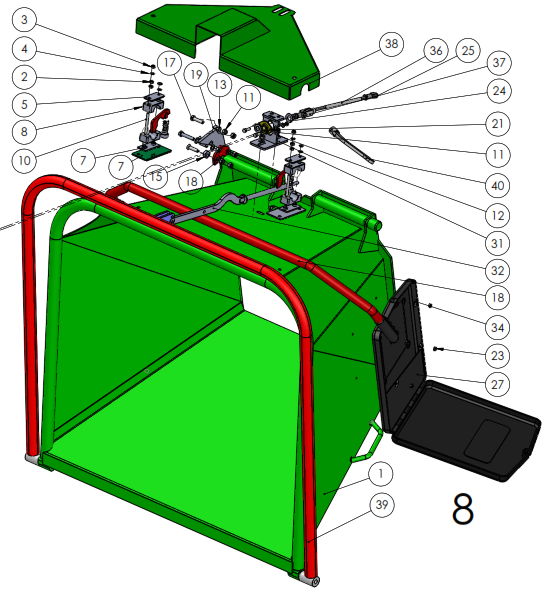 3
4
2
5
8
10
7
7
15
17
19
13
11
18
38
36
25
37
24
21
11
40
12
31
32
18
34
23
27
1
39
8