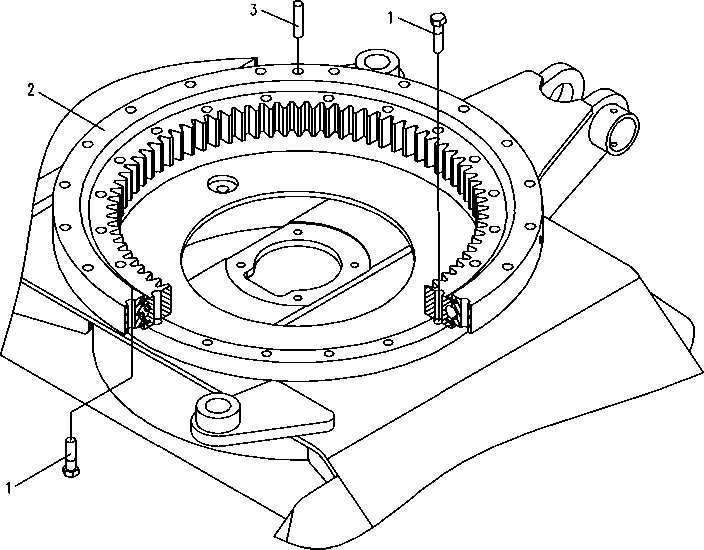 3
1
2
1