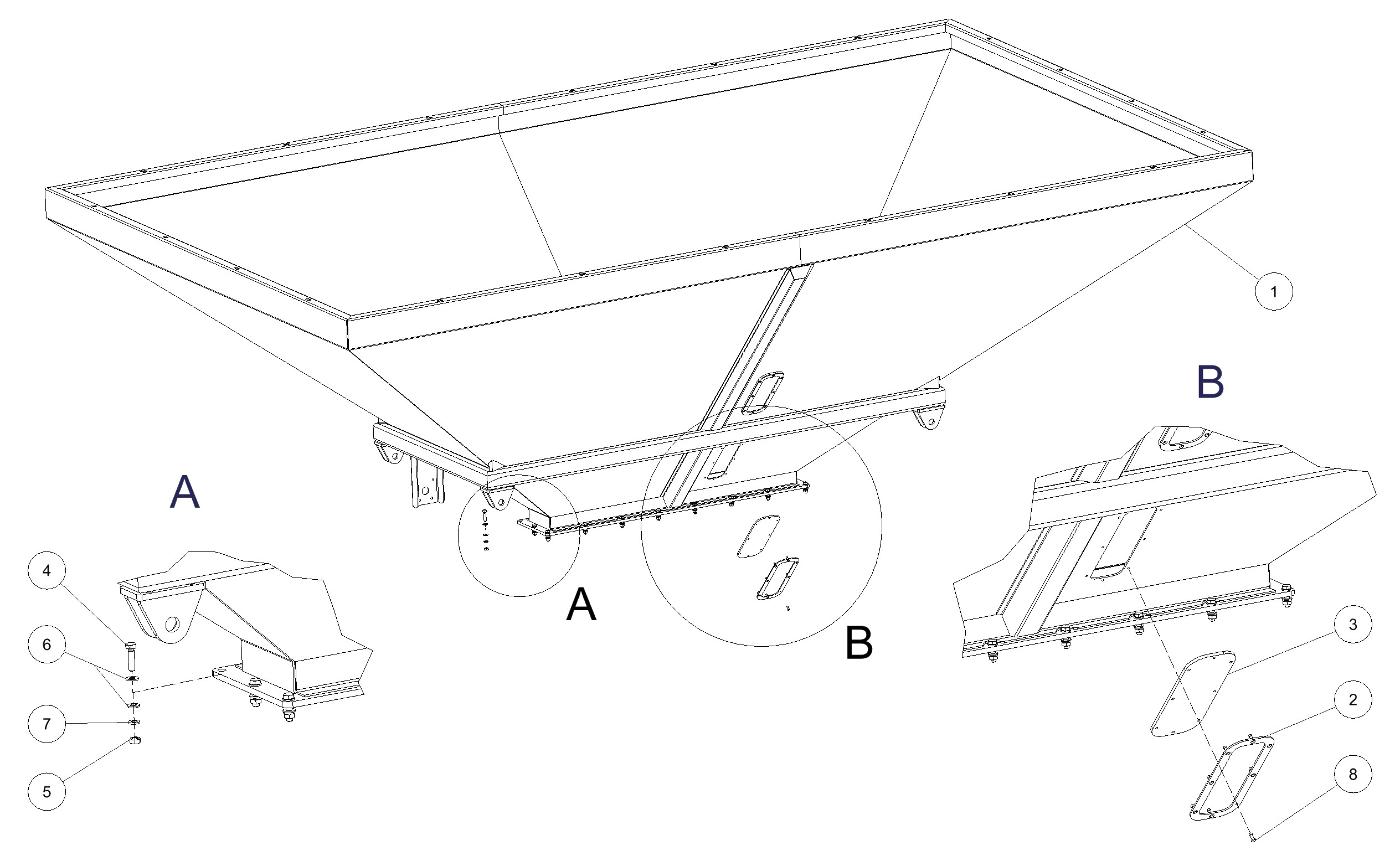 1

B

A

A

B

4

6

7

5

3

2

8