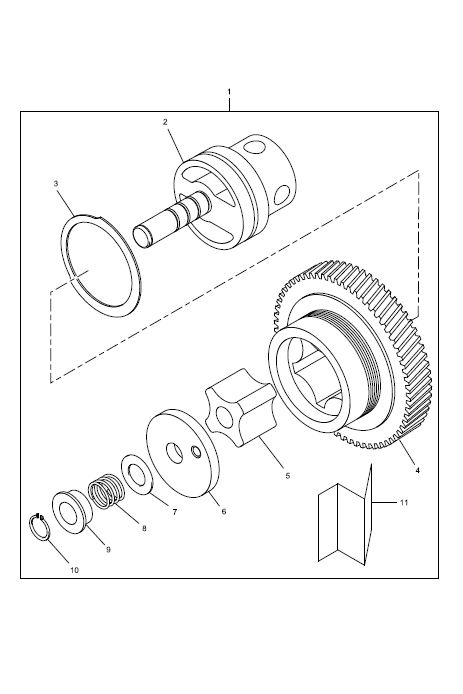 1
2
3
4
5
6
7
8
9
10
11