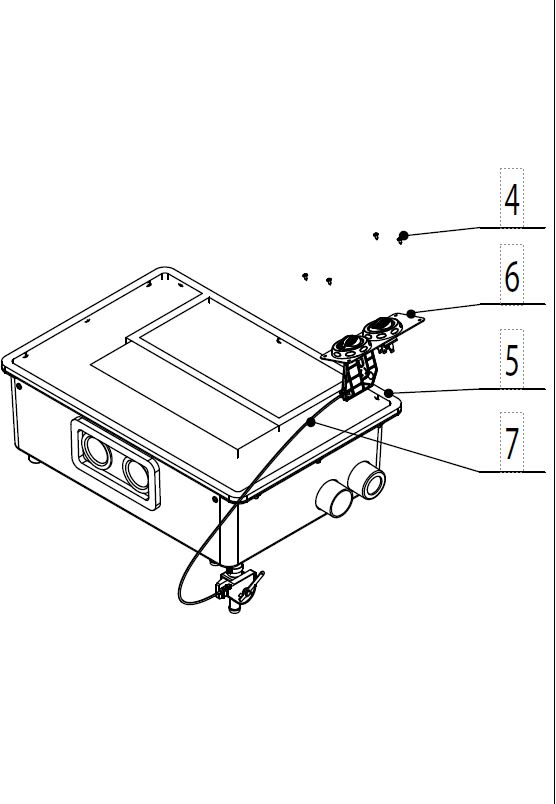 4
6
5
7