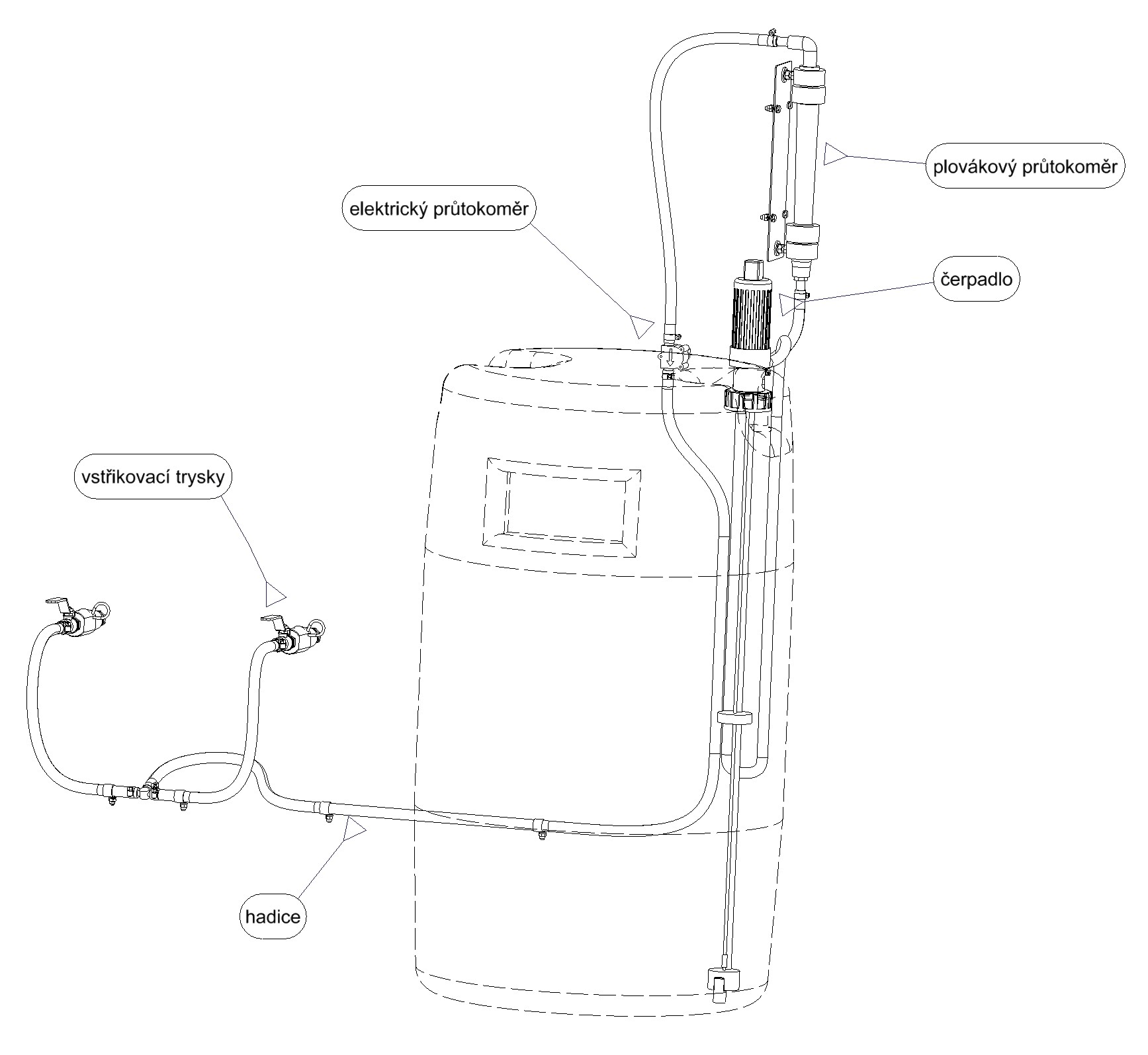 plovákový průtokoměr

elektrický průtokoměr

čerpadlo

vstřikovací trysky

hadice