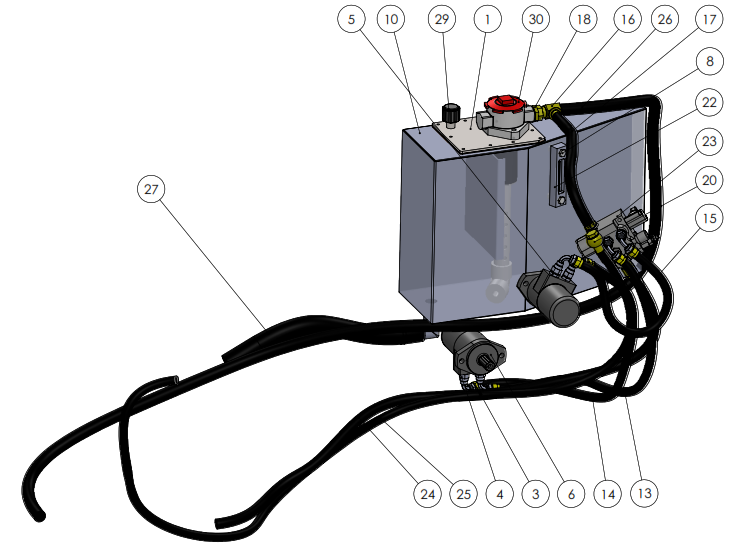 5
10
29
1
30
18
16
26
17
8
22
23
20
15
27
24
25
4
3
6
14
13