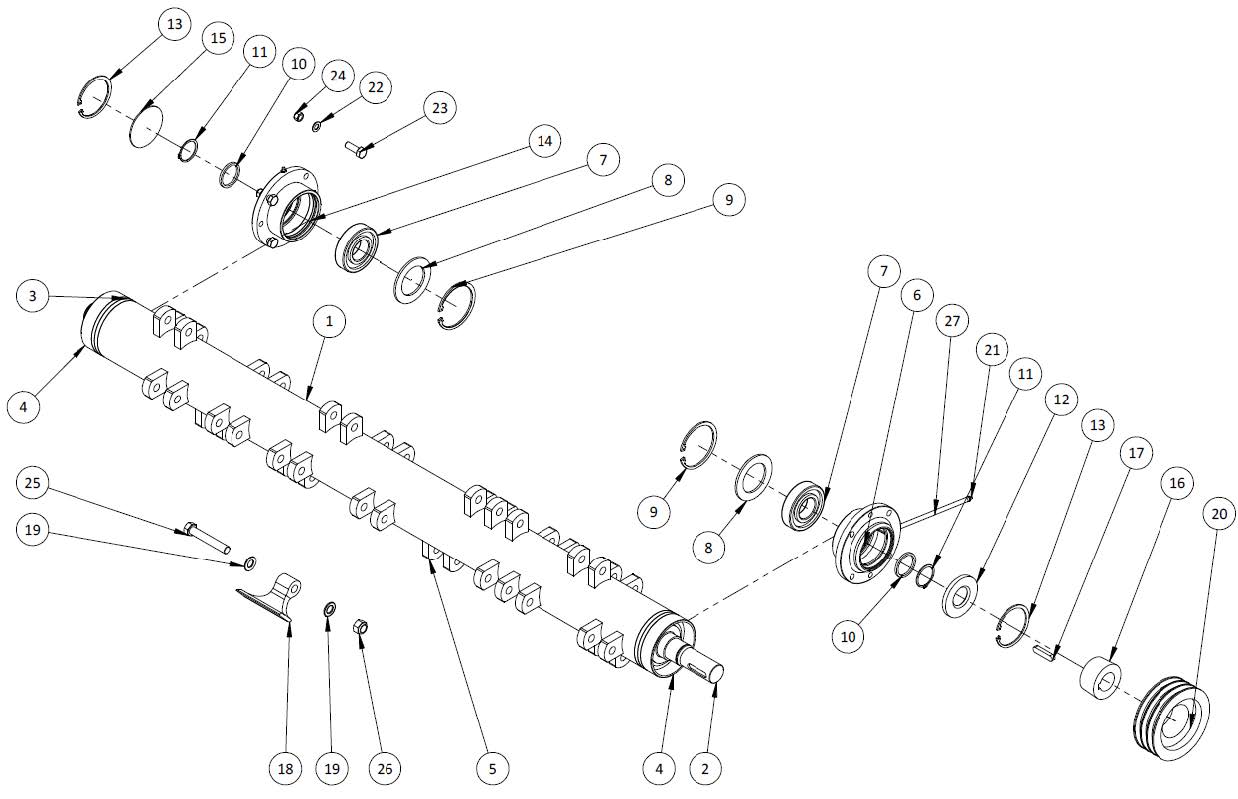 13
15
11
10
24
22
23
14
7
8
9
3
1
4
7
6
27
21
11
12
13
17
16
20
25
19
9
8
10
18
19
26
5
4
2