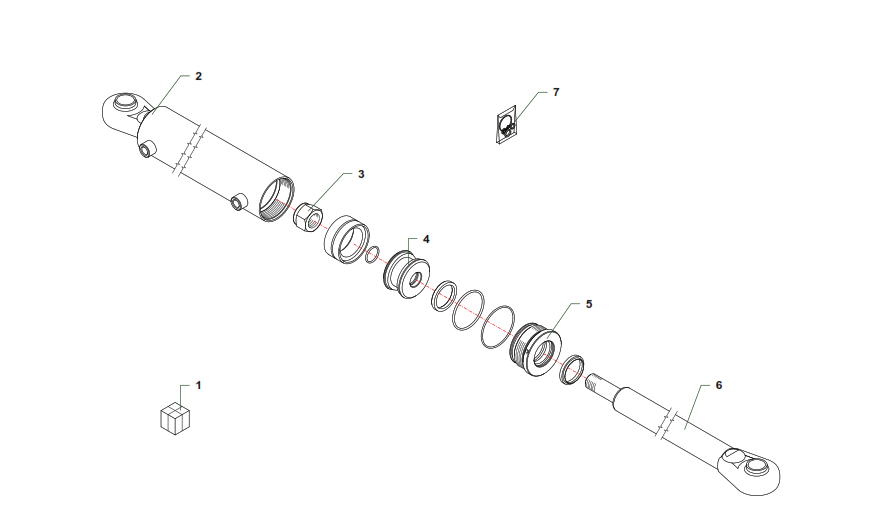 2
7
3
4
5
1
6