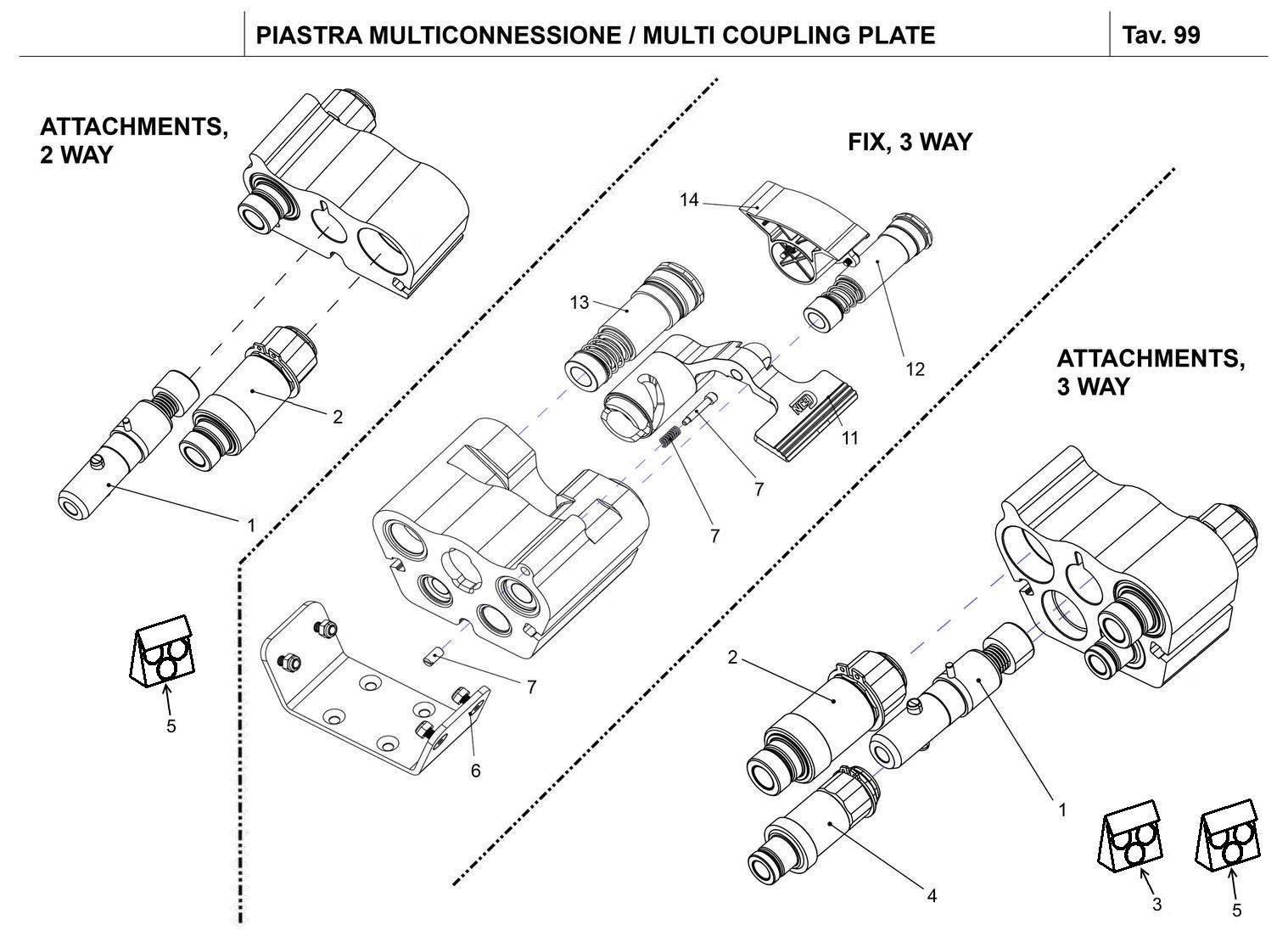 PIASTRA MULTICONNESSIONE / MULTI COUPLING PLATE

Tav. 99

ATTACHMENTS, 2 WAY

2

1

5

FIX, 3 WAY

14

13

12

11

7

7

7

6

ATTACHMENTS, 3 WAY

2

1

4

3

5