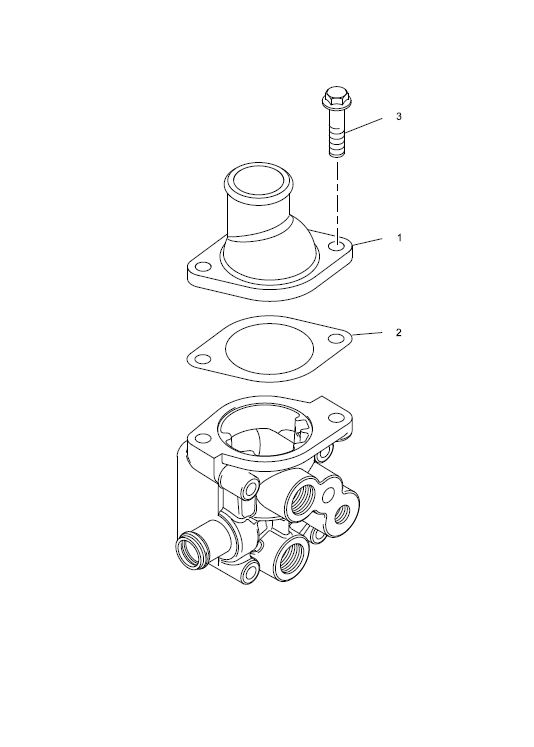 3

1

2