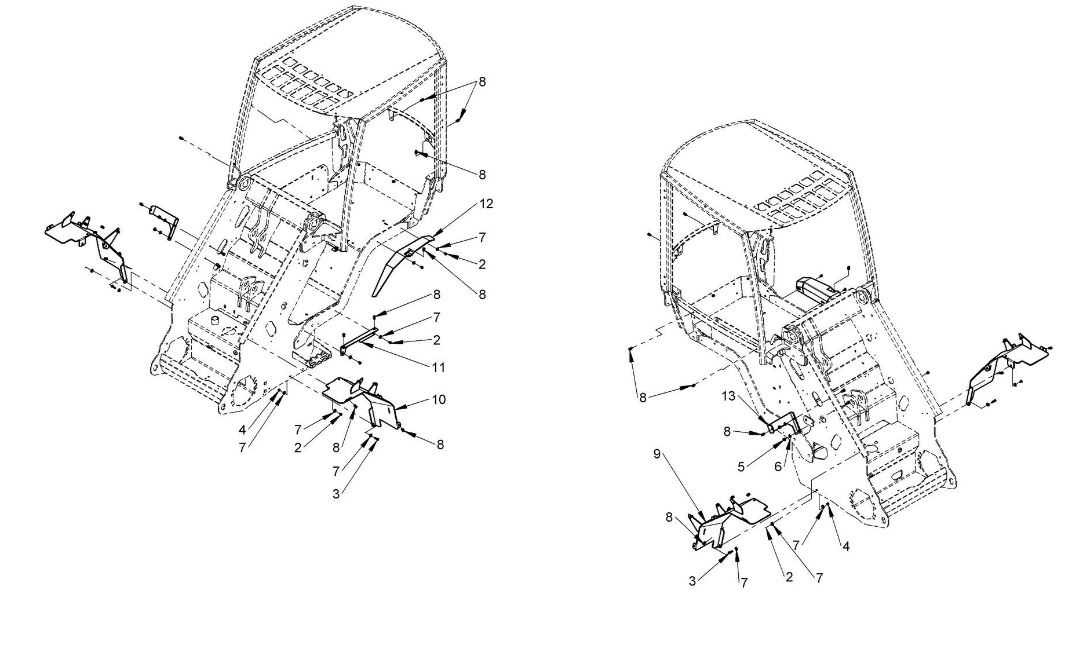 8
8
12
7
2
8
8
7
2
11
10
4
7
7
2
8
8
7
3

8
13
8
5
6
9
8
7
4
3
7
2
7