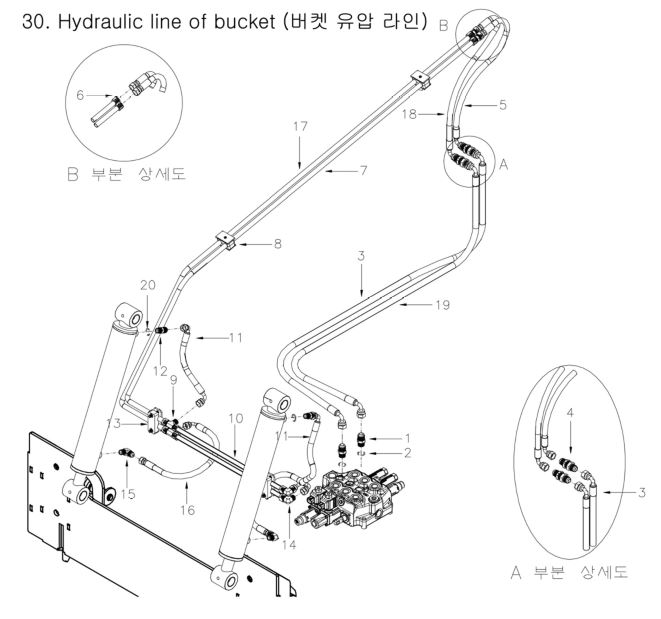 30. Hydraulic line of bucket (버켓 유압 라인)

B

6

B 부분 상세도

17

7

18

5

A

8

3

19

20

11

12

9

13

10

11

1

2

15

16

14

4

3

A 부분 상세도