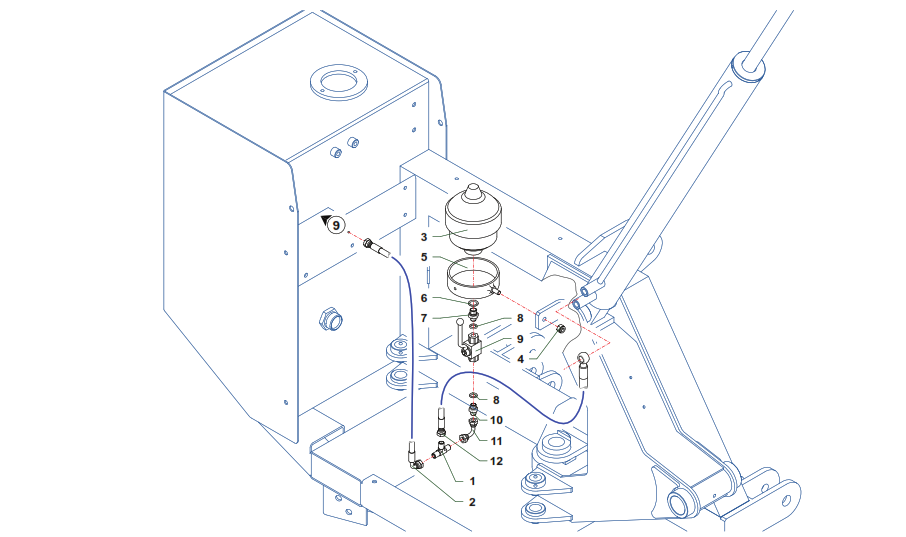 9
3
5
6
7
8
9
4
8
10
11
12
1
2