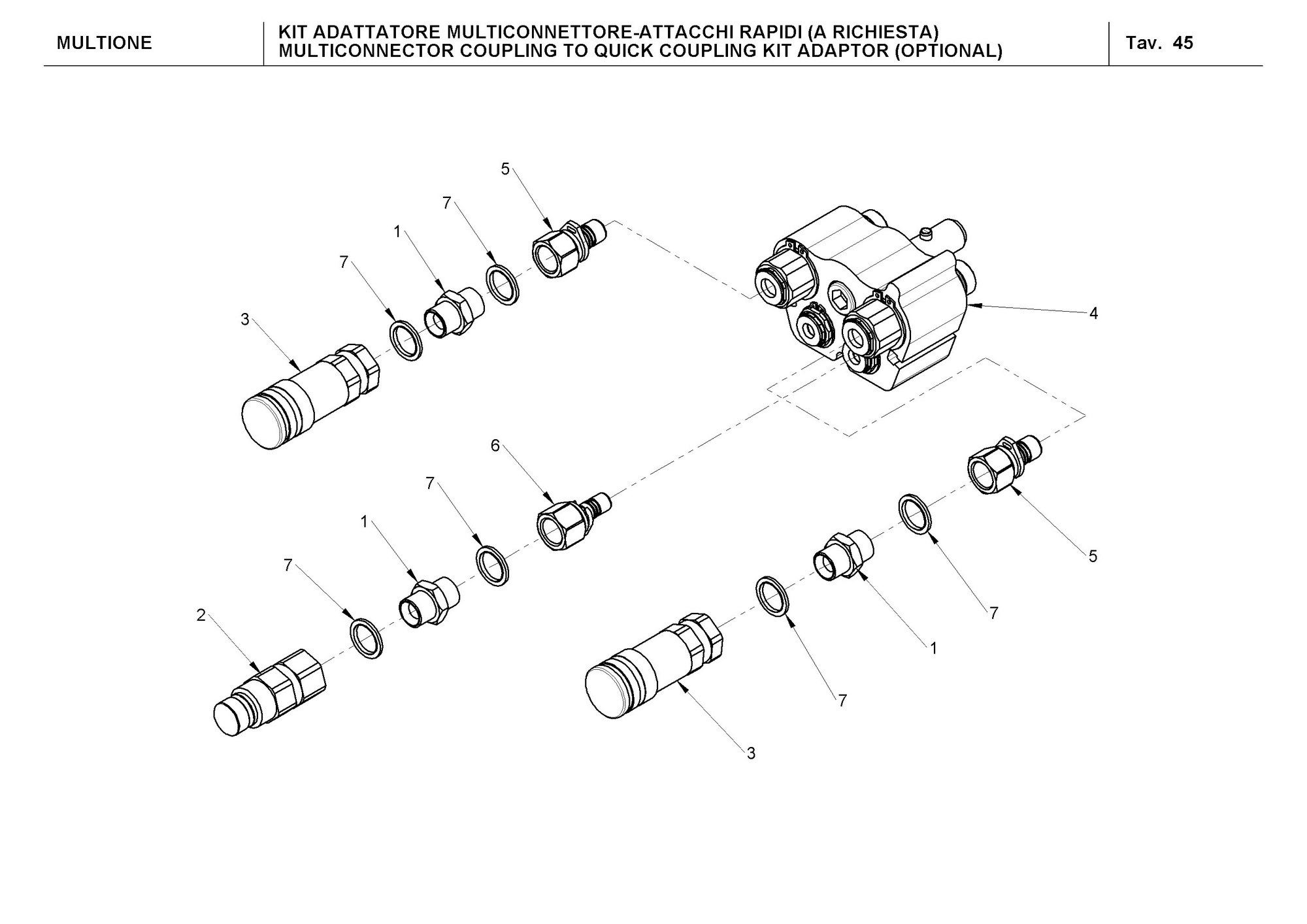 MULTIONE

KIT ADATTATORE MULTICONNETTORE-ATTACCHI RAPIDI (A RICHIESTA)
MULTICONNECTOR COUPLING TO QUICK COUPLING KIT ADAPTOR (OPTIONAL)

Tav. 45

5
7
1
7
3
4
6
7
1
7
2
5
7
1
7
3