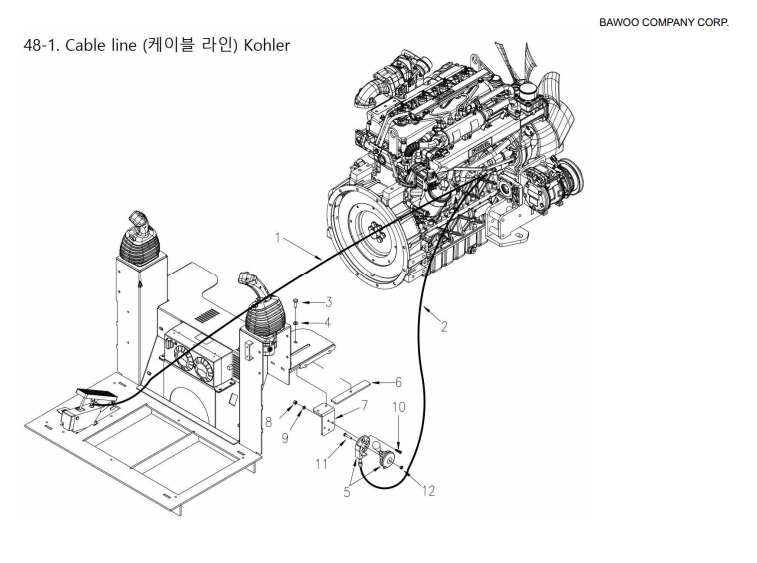 BAWOO COMPANY CORP.

48-1. Cable line (케이블 라인) Kohler

1
2
3
4
6
7
10
8
9
11
5
12