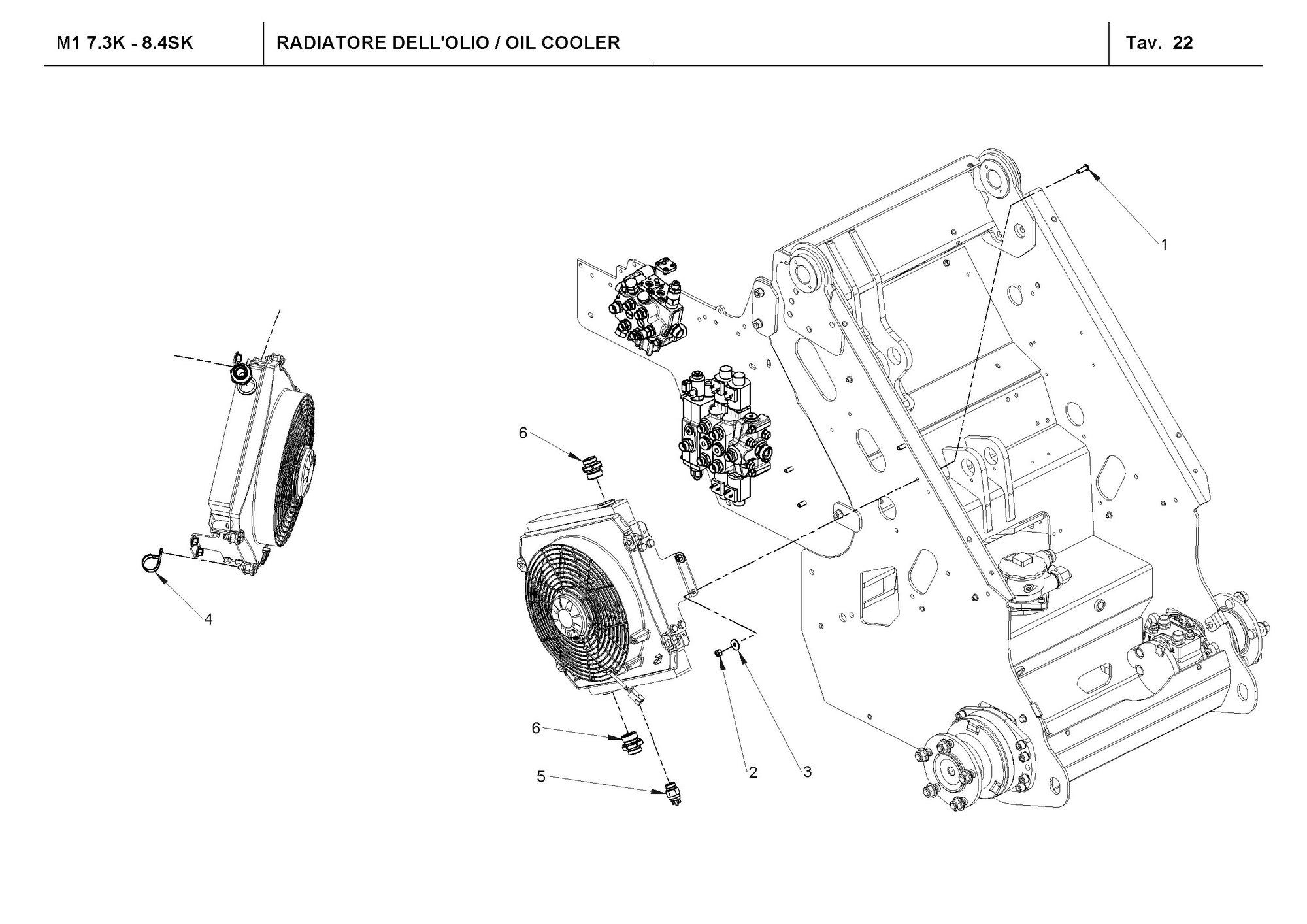 M1 7.3K - 8.4SK

RADIATORE DELL'OLIO / OIL COOLER

Tav. 22

1

6

4

6

5

2

3