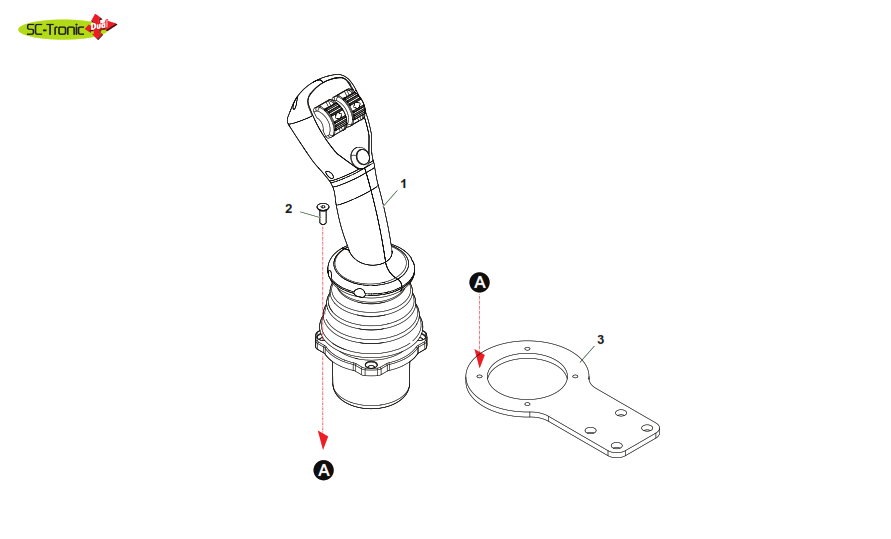 SC-Tronic Dual

1

2

A

3

A