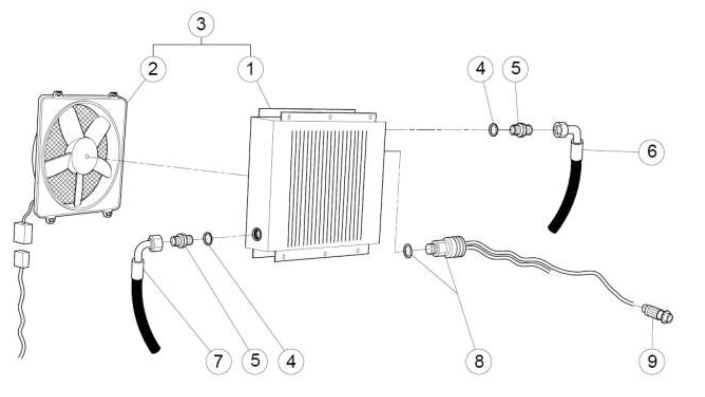 3
2
1
4
5
6
7
5
4
8
9