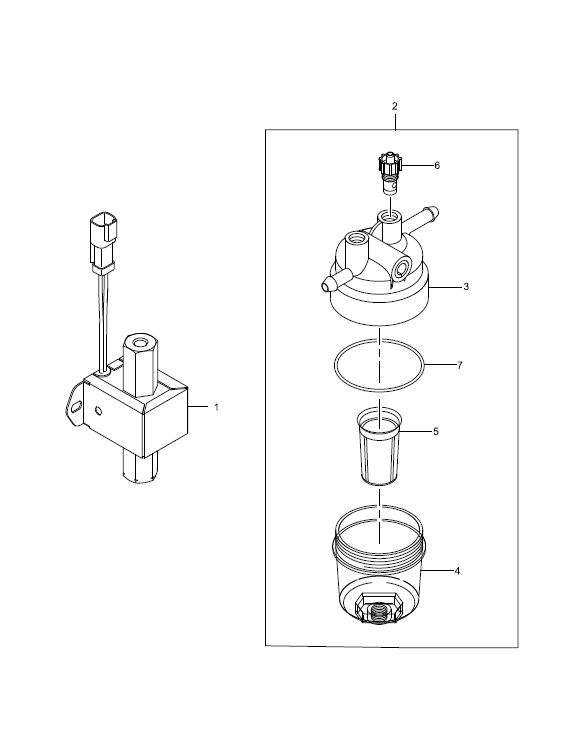 2
6
3
7
1
5
4