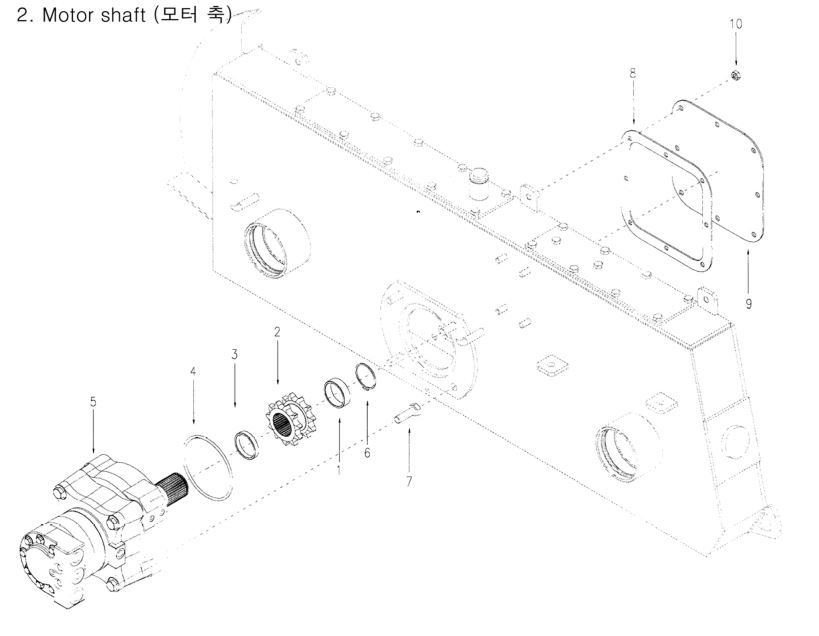 2. Motor shaft (모터 축)

10
8
9
2
3
4
5
1
6
7