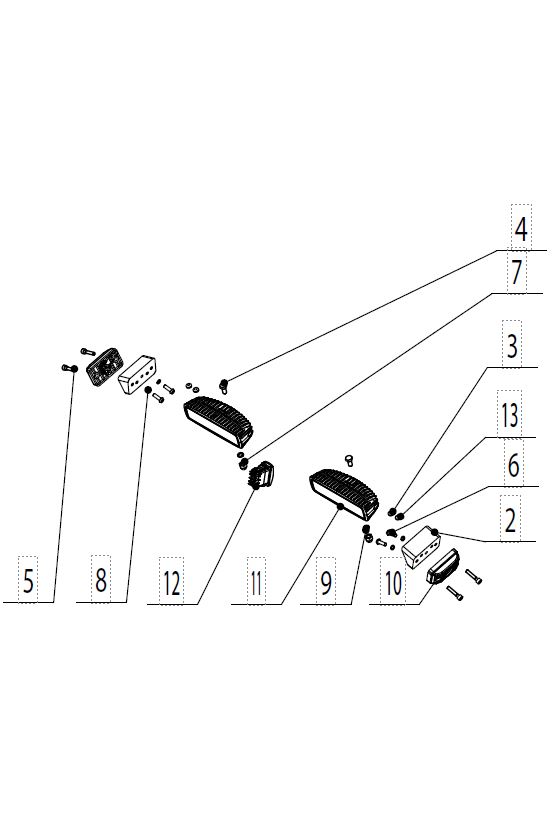 4
7
3
13
6
2
5
8
12
11
9
10