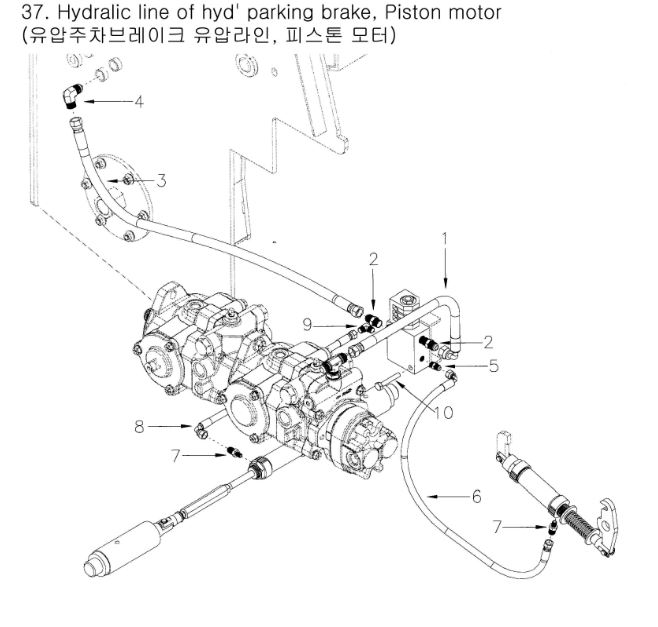 37. Hydralic line of hyd' parking brake, Piston motor
(유압주차브레이크 유압라인, 피스톤 모터)

4
3
1
2
9
2
5
10
8
7
6
7