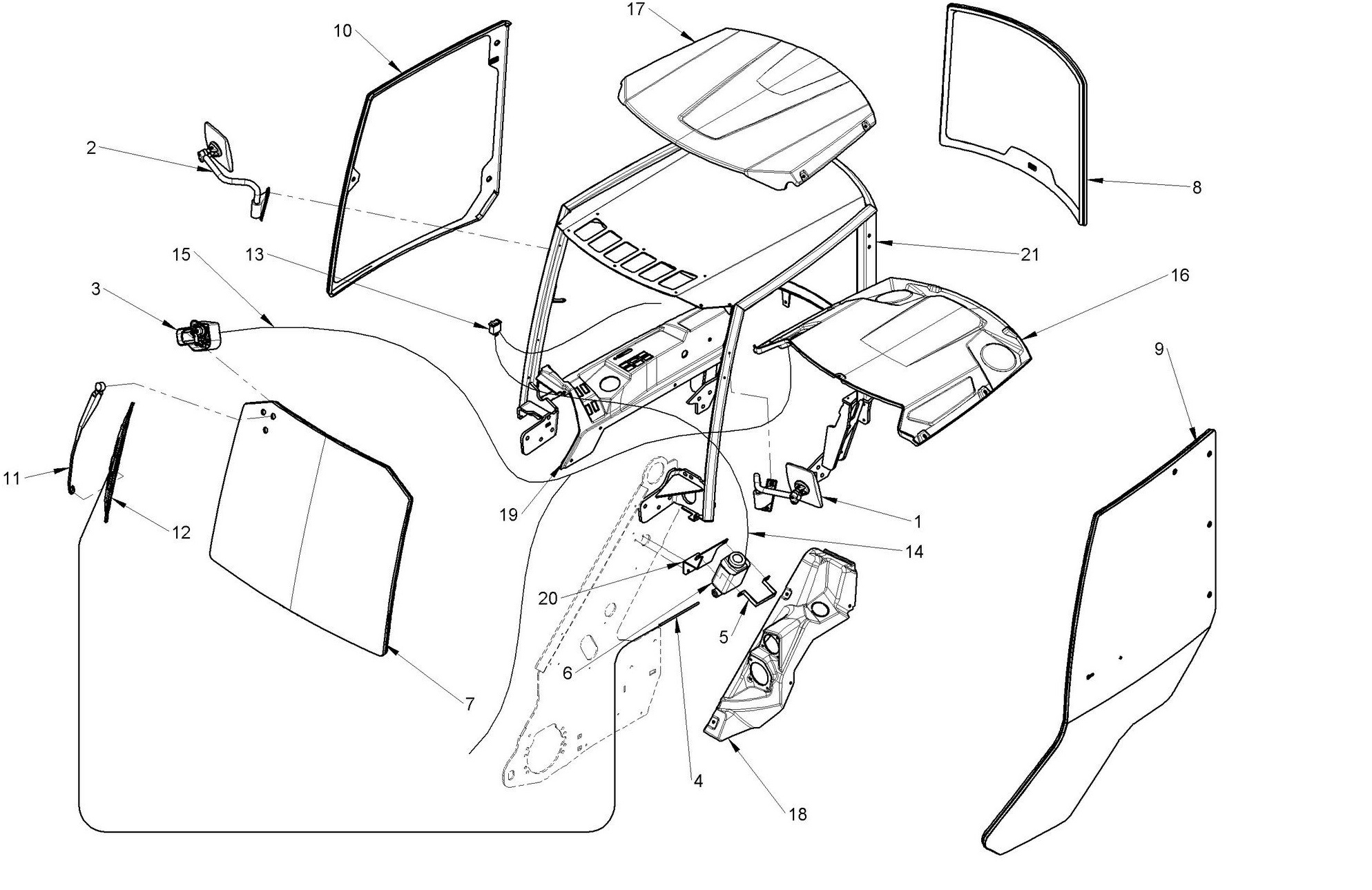 17
10
8
2
21
15
13
16
3
9
11
12
19
1
14
20
5
6
7
4
18